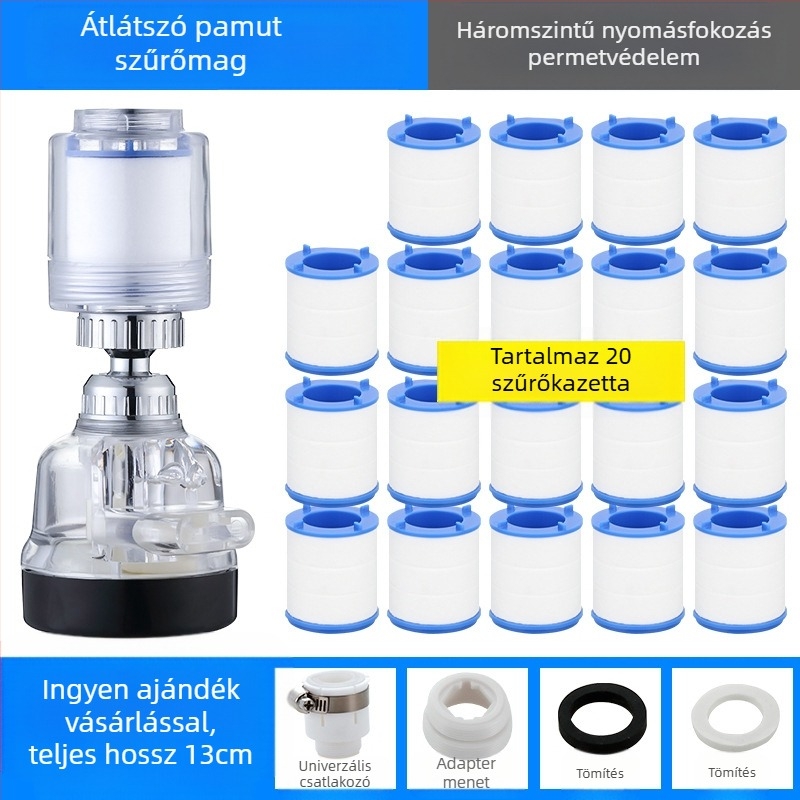 Átlátszó pamut szűrőmag

Háromszintű nyomásfokozás permetvédelem

Tartalmaz 20 szűrőkazetta

Ingyen ajándék vásárlással, teljes hossz 13cm

Univerzális csatlakozó

Adapter menet

Tömítés

Tömítés