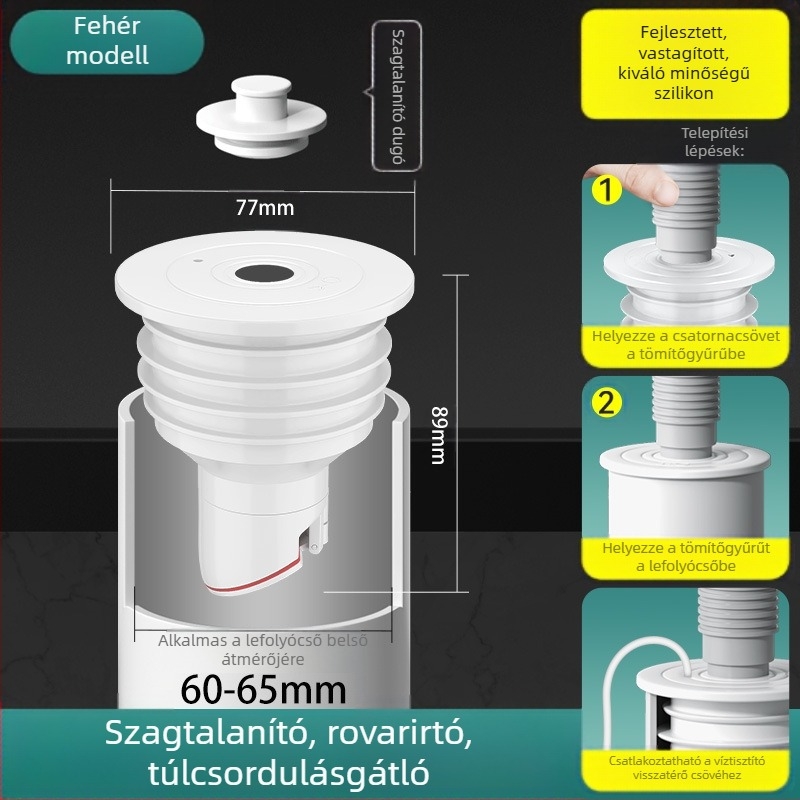 Fehér modell

Szagtalanító dugó

77mm

89mm

Alkalmas a lefolyócső belső átmérőjére

60-65mm

Szagtalanító, rovarirtó, túlcsordulásgátló

Fejlesztett, vastagított, kiváló minőségű szilikon

Telepítési lépések:

1

Helyezze a csatornacsövet a tömítőgyűrűbe

2

Helyezze a tömítőgyűrűt a lefolyócsőbe

Csatlakoztatható a víztisztító visszatérő csövéhez