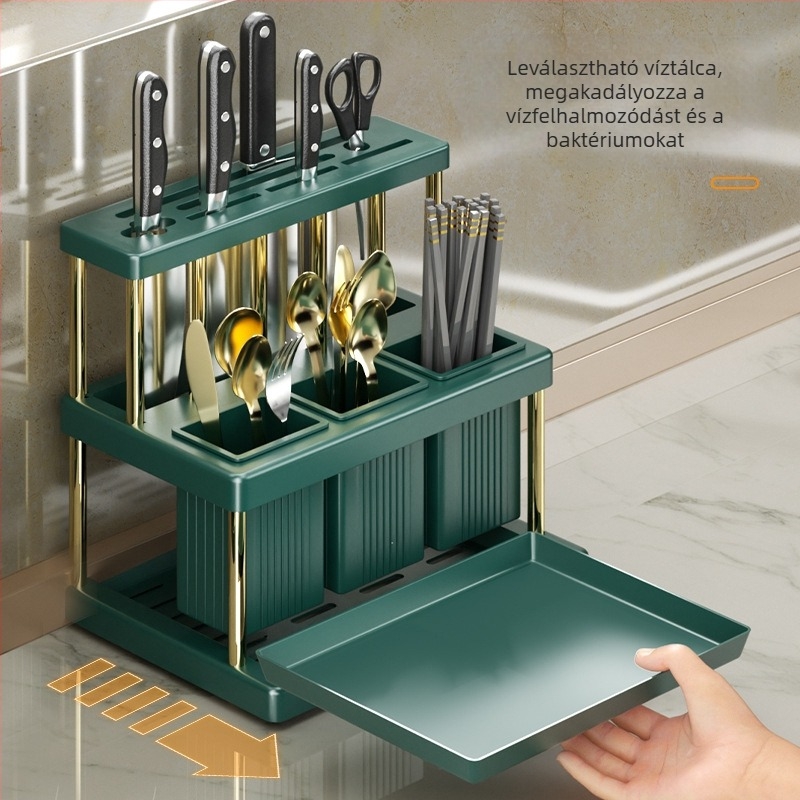 Leválasztható víztálca, megakadályozza a vízfelhalmozódást és a baktériumokat