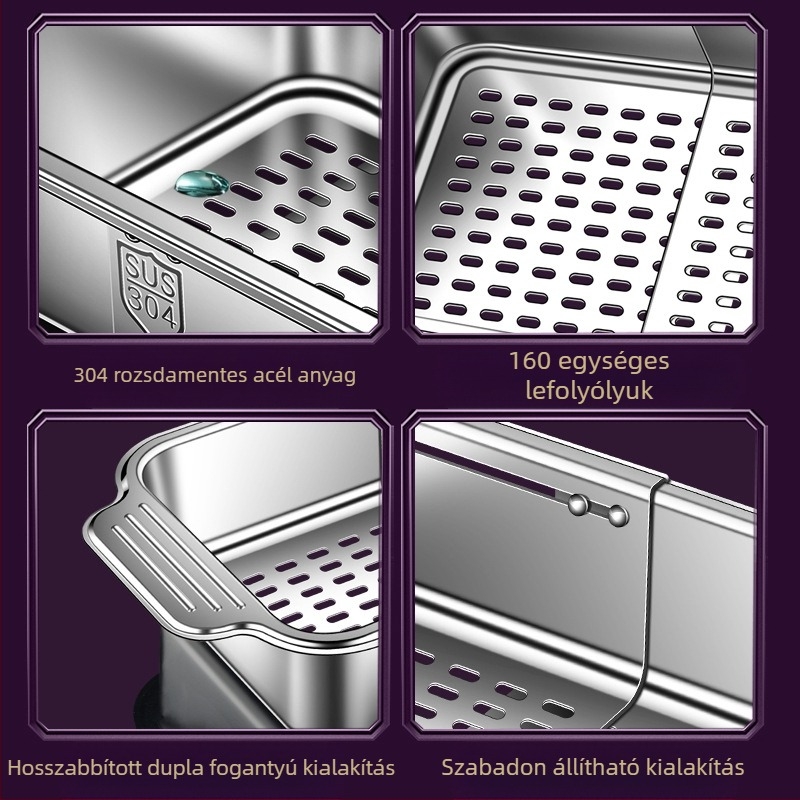 SUS
304

304 rozsdamentes acél anyag

160 egységes lefolyólyuk

Hosszabbított dupla fogantyú kialakítás

Szabadon állítható kialakítás