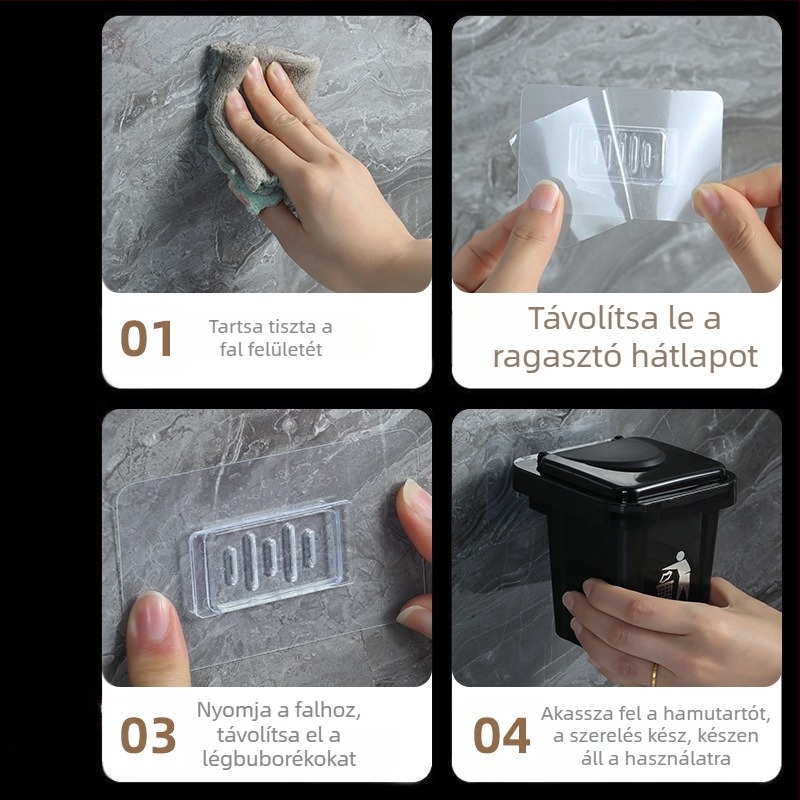 01 Tartsa tiszta a fal felületét

Távolítsa le a ragasztó hátlapot

03 Nyomja a falhoz, távolítsa el a légbuborékokat

04 Akassza fel a hamutartót, a szerelés kész, készen áll a használatra