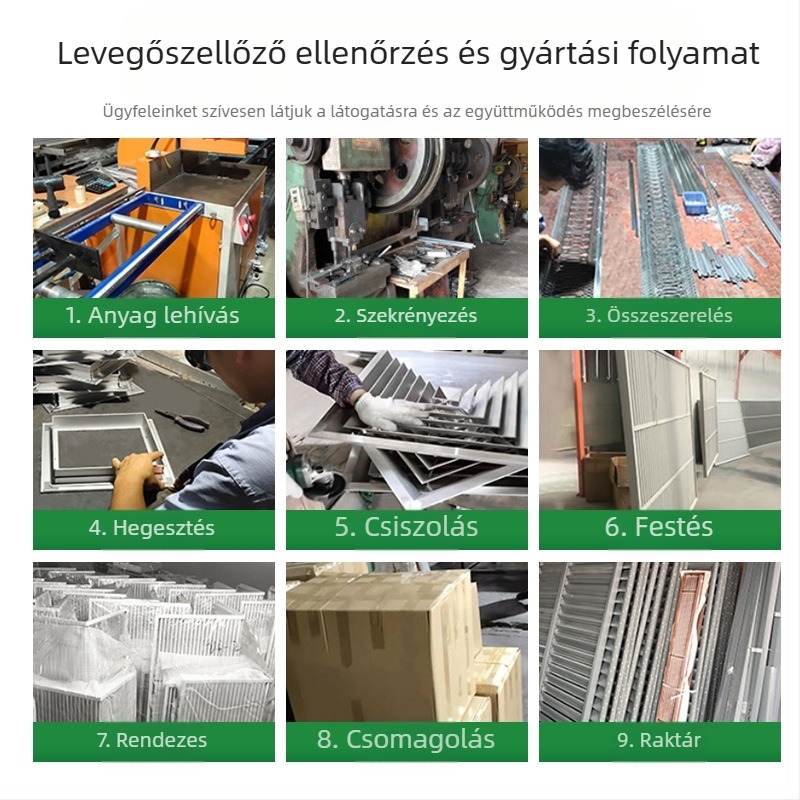 Levegőszellőző ellenőrzés és gyártási folyamat

Ügyfeleinket szívesen látjuk a látogatásra és az együttműködés megbeszélésére

1. Anyag lehívás

2. Szekrényezés

3. Összeszerelés

4. Hegesztés

5. Csiszolás

6. Festés

7. Rendezes

8. Csomagolás

9. Raktár