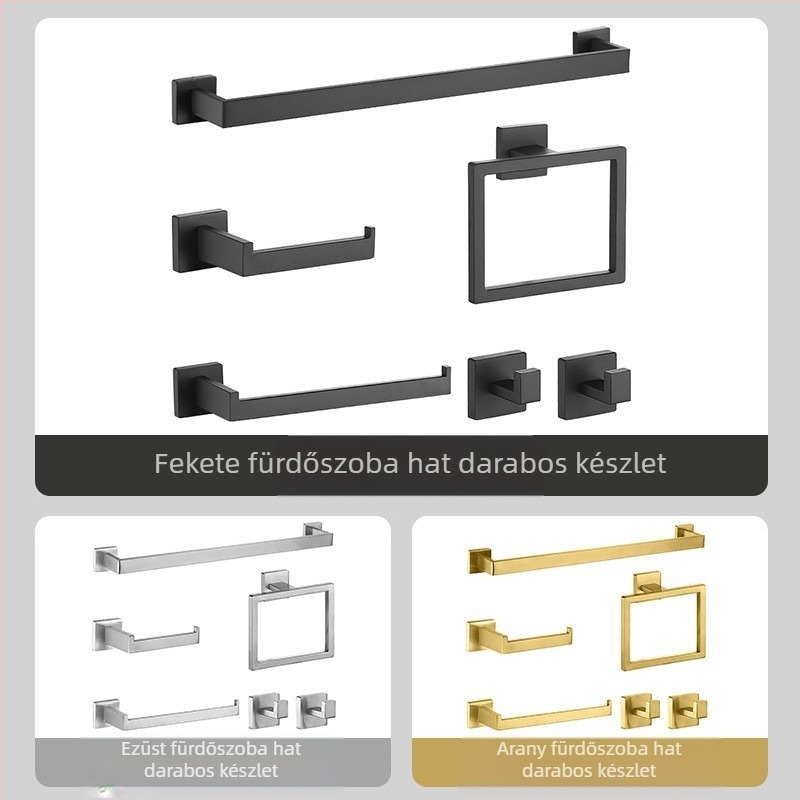 Fekete fürdőszoba hat darabos készlet

Ezüst fürdőszoba hat darabos készlet

Arany fürdőszoba hat darabos készlet