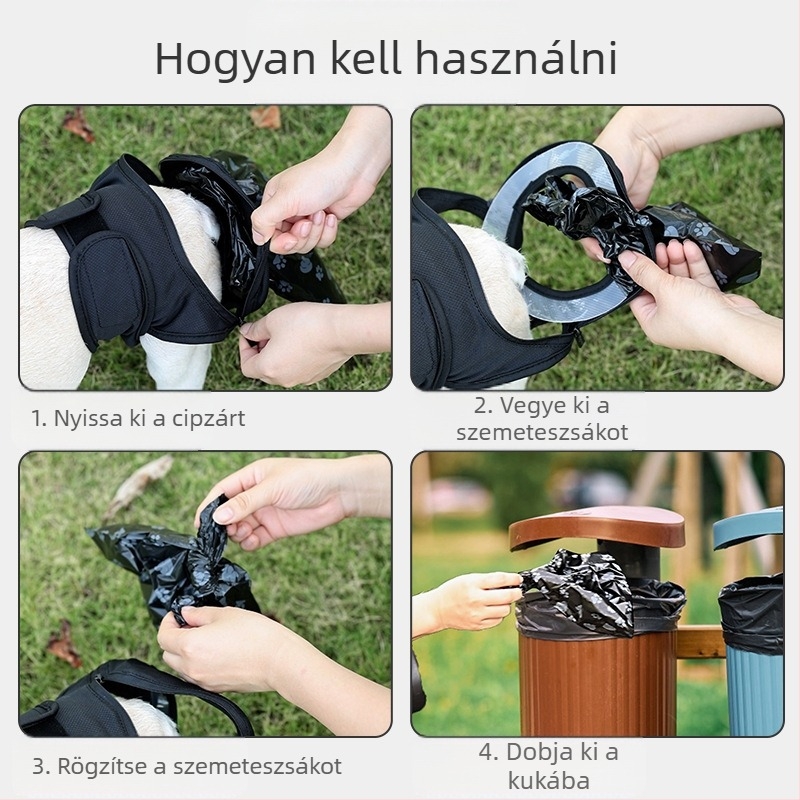 Hogyan kell használni

1. Nyissa ki a cipzárt

2. Vegye ki a szemeteszsákot

3. Rögzítse a szemeteszsákot

4. Dobja ki a kukába