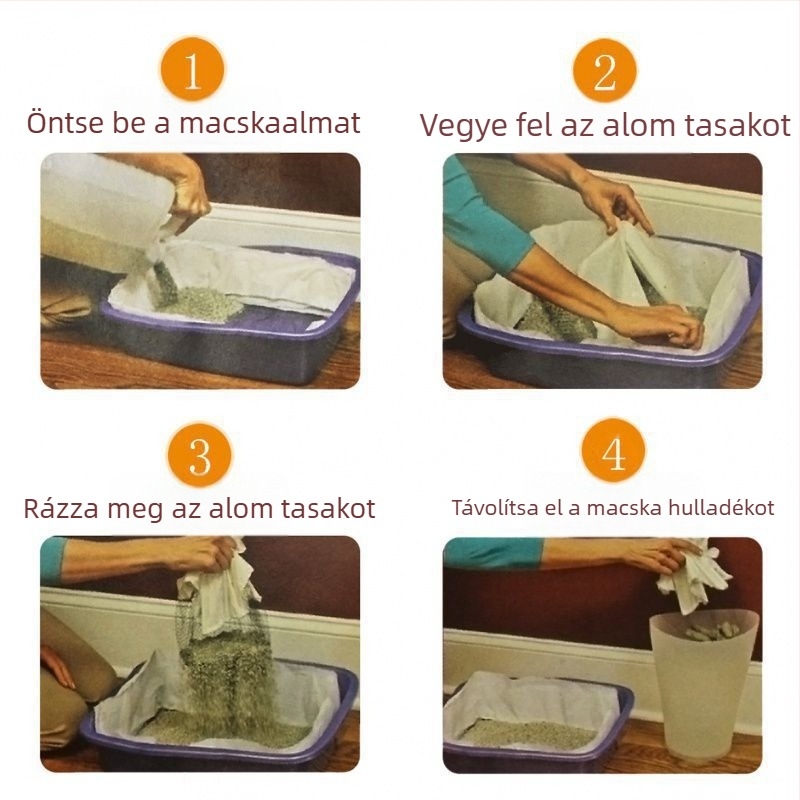 1
Öntse be a macskaalmat

2
Vegye fel az alom tasakot

3
Rázza meg az alom tasakot

4
Távolítsa el a macska hulladékot