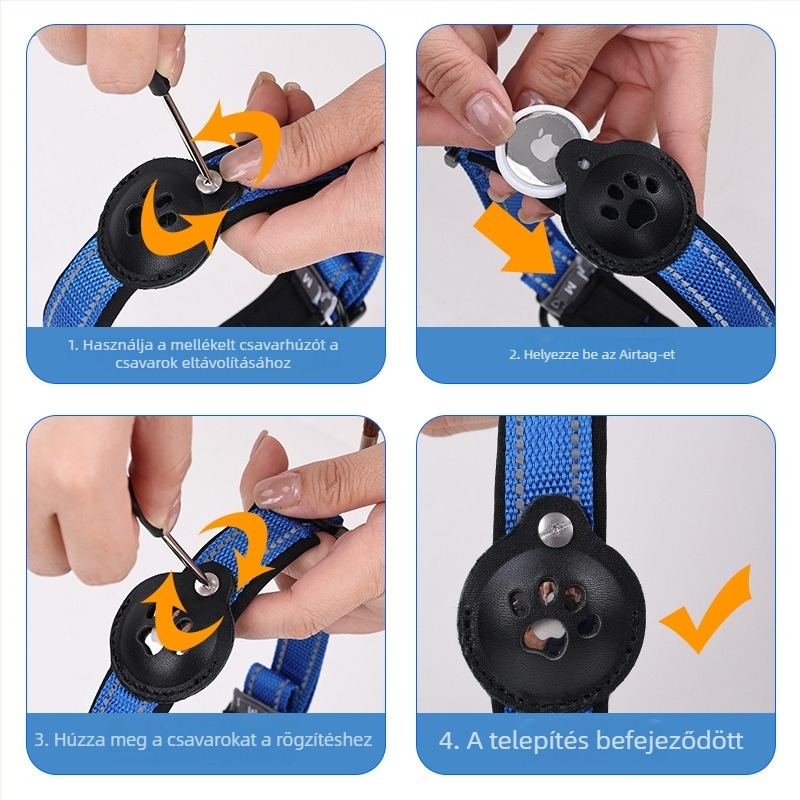 1. Használja a mellékelt csavarhúzót a csavarok eltávolításához

2. Helyezze be az Airtag-et

3. Húzza meg a csavarokat a rögzítéshez

4. A telepítés befejeződött