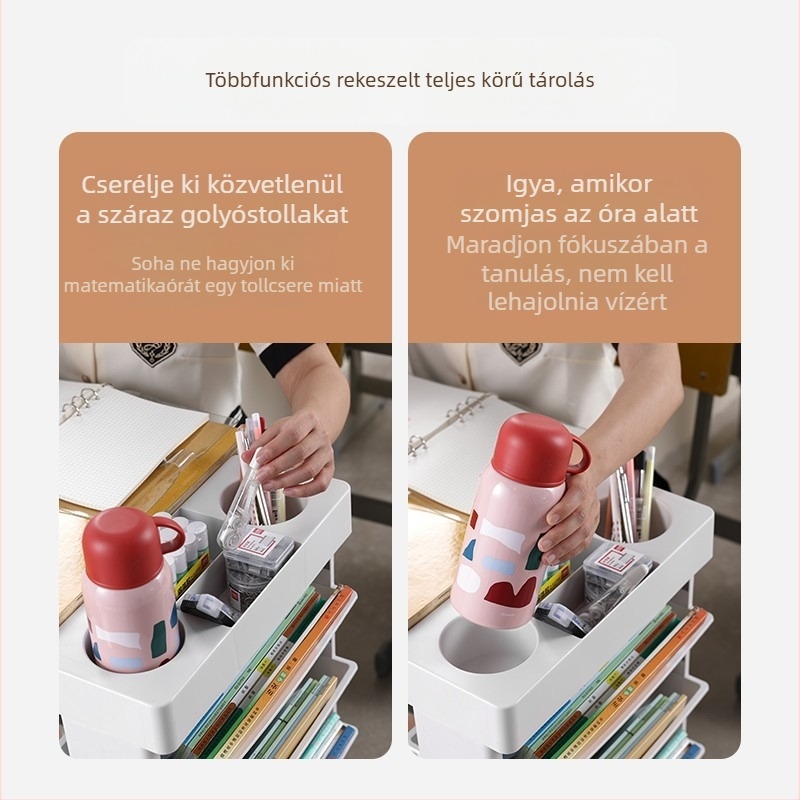 Többfunkciós rekeszelt teljes körű tárolás

Cserélje ki közvetlenül a száraz golyóstollakat

Soha ne hagyjon ki matematikaórát egy tollcsere miatt

Igya, amikor szomjas az óra alatt

Maradjon fókuszában a tanulás, nem kell lehajolnia vízért