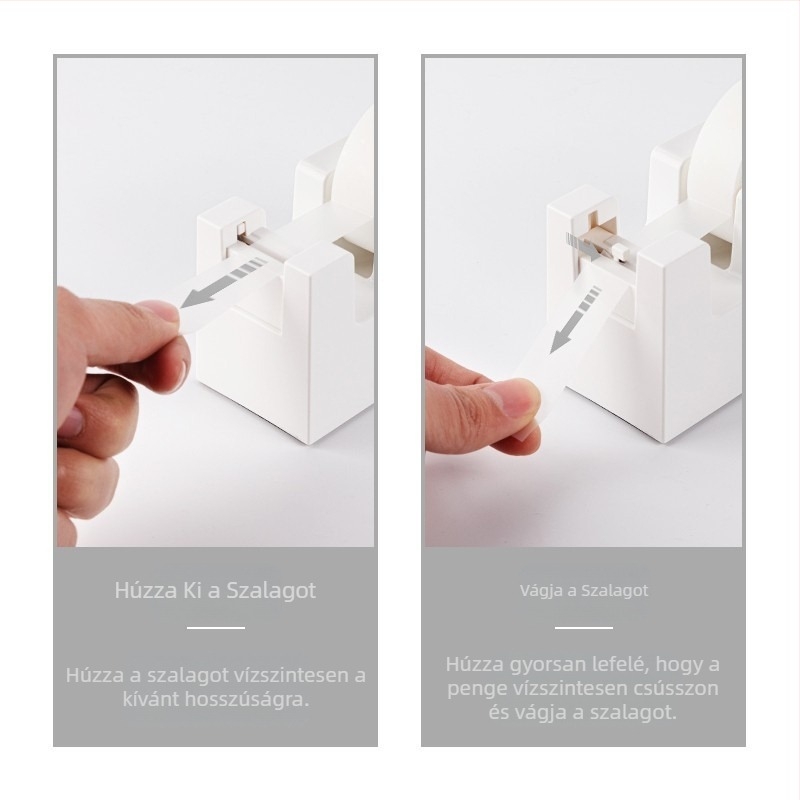 Húzza Ki a Szalagot

Húzza a szalagot vízszintesen a kívánt hosszúságra.

Vágja a Szalagot

Húzza gyorsan lefelé, hogy a penge vízszintesen csússzon és vágja a szalagot.