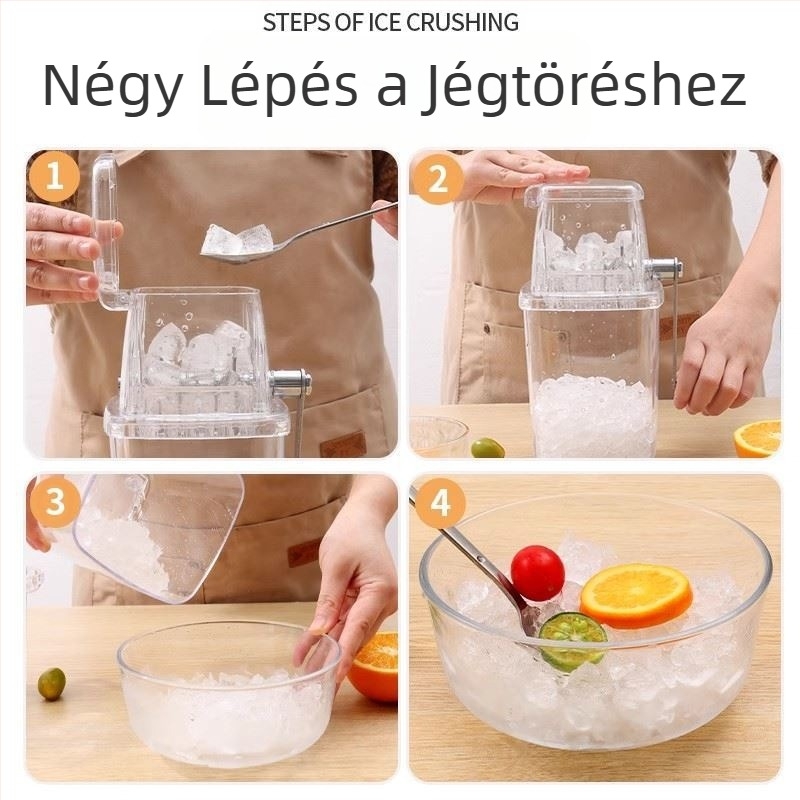 STEPS OF ICE CRUSHING

Négy Lépés a Jégtöréshez

1

2

3

4