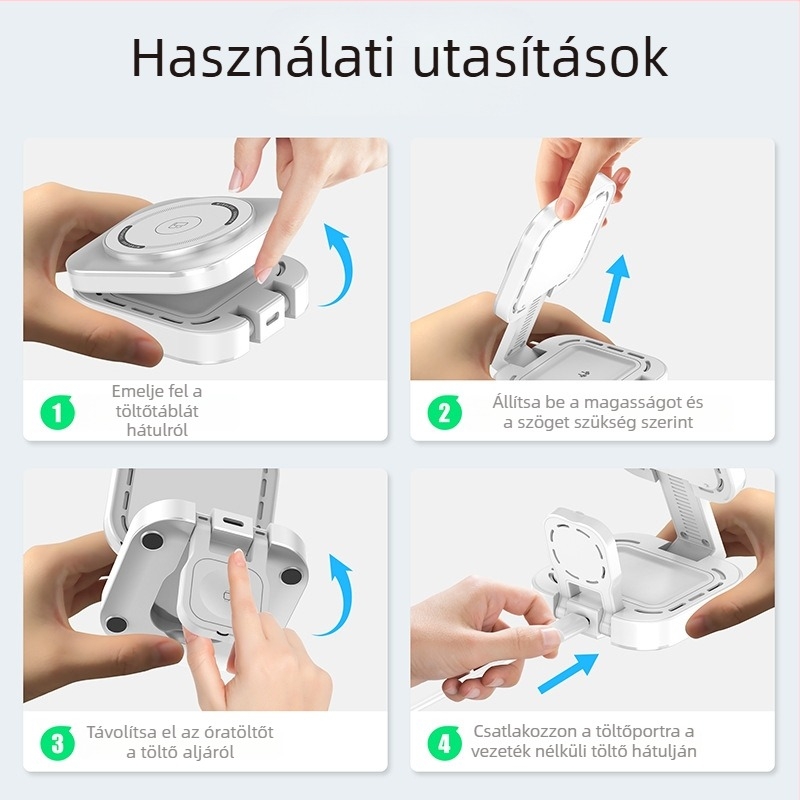 Használati utasítások

1 Emelje fel a töltőtáblát hátulról

2 Állítsa be a magasságot és a szöget szükség szerint

3 Távolítsa el az óratöltőt a töltő aljáról

4 Csatlakozzon a töltőportra a vezeték nélküli töltő hátulján