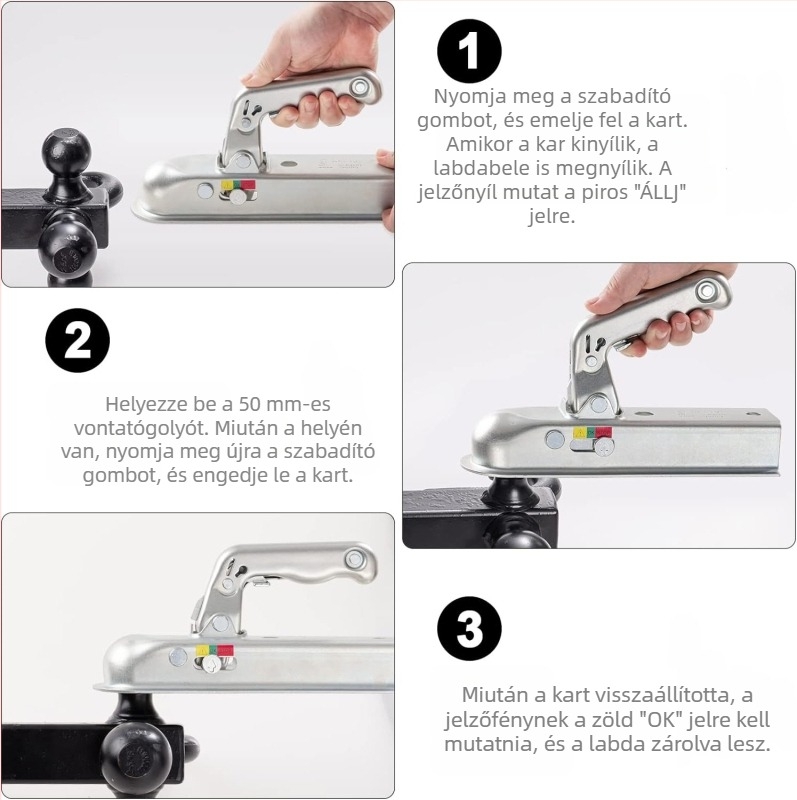 1

Nyomja meg a szabadító gombot, és emelje fel a kart. Amikor a kar kinyílik, a labdabele is megnyílik. A jelzőnyíl mutat a piros "ÁLLJ" jelre.

2

Helyezze be a 50 mm-es vontatógolyót. Miután a helyén van, nyomja meg újra a szabadító gombot, és engedje le a kart.

3

Miután a kart visszaállította, a jelzőfénynek a zöld "OK" jelre kell mutatnia, és a labda zárolva lesz.