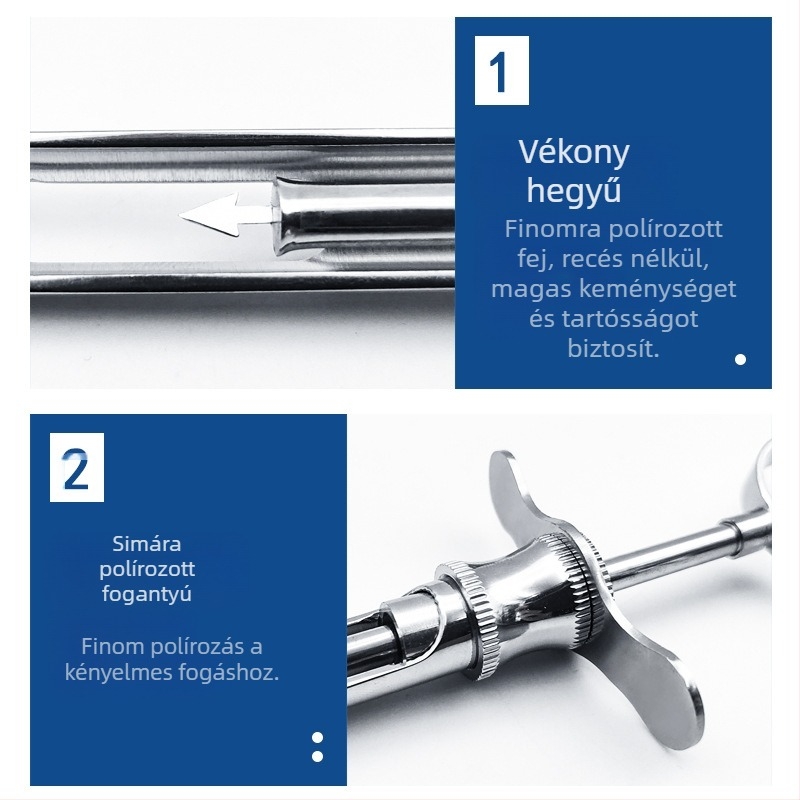 1

Vékony hegyű

Finomra polírozott fej, recés nélkül, magas keménységet és tartósságot biztosít.

2

Simára polírozott fogantyú

Finom polírozás a kényelmes fogáshoz.