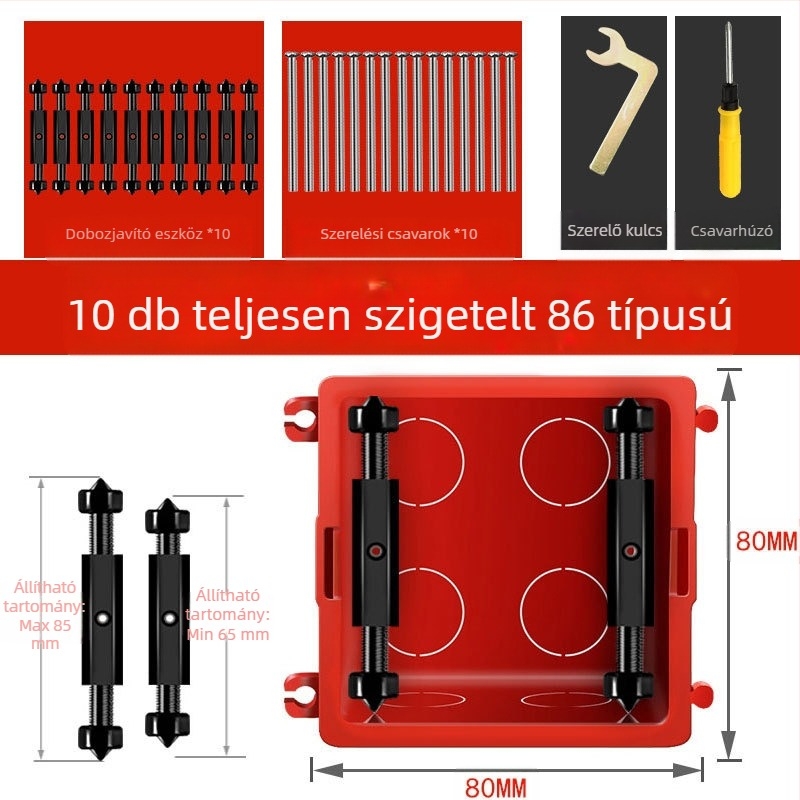 Dobozjavító eszköz *10

Szerelési csavarok *10

Szerelő kulcs

Csavarhúzó

10 db teljesen szigetelt 86 típusú

Állítható tartomány: Max 85 mm

Állítható tartomány: Min 65 mm

80MM

80MM