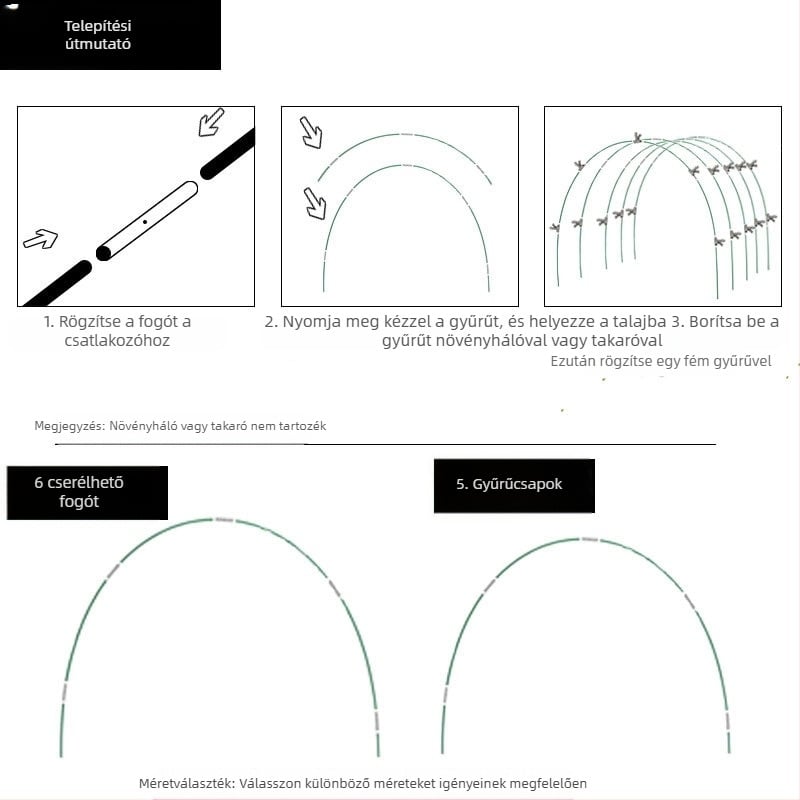 Telepítési útmutató

1. Rögzítse a fogót a csatlakozóhoz

2. Nyomja meg kézzel a gyűrűt, és helyezze a talajba 3. Borítsa be a gyűrűt növényhálóval vagy takaróval

Ezután rögzítse egy fém gyűrűvel

Megjegyzés: Növényháló vagy takaró nem tartozék

6 cserélhető fogót

5. Gyűrűcsapok

Méretválaszték: Válasszon különböző méreteket igényeinek megfelelően