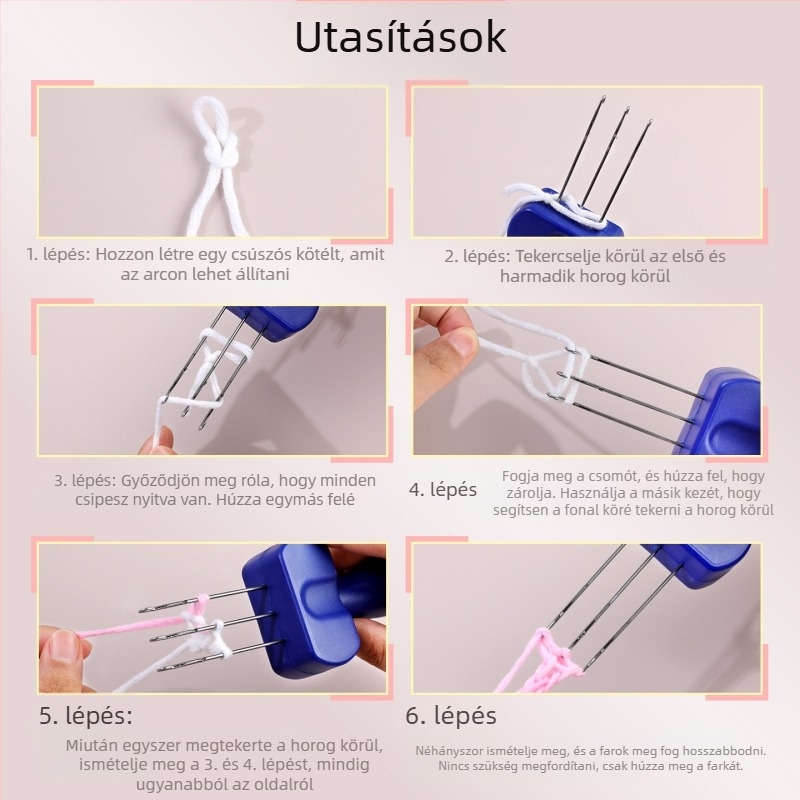 Utasítások

1. lépés: Hozzon létre egy csúszós kötélt, amit az arcon lehet állítani

2. lépés: Tekercselje körül az első és harmadik horog körül

3. lépés: Győződjön meg róla, hogy minden csipesz nyitva van. Húzza egymás felé

4. lépés

Fogja meg a csomót, és húzza fel, hogy zárolja. Használja a másik kezét, hogy segítsen a fonal köré tekerni a horog körül

5. lépés:

Miután egyszer megtekerte a horog körül, ismételje meg a 3. és 4. lépést, mindig ugyanabból az oldalról

6. lépés

Néhányszor ismételje meg, és a farok meg fog hosszabbodni. Nincs szükség megfordítani, csak húzza meg a farkát.