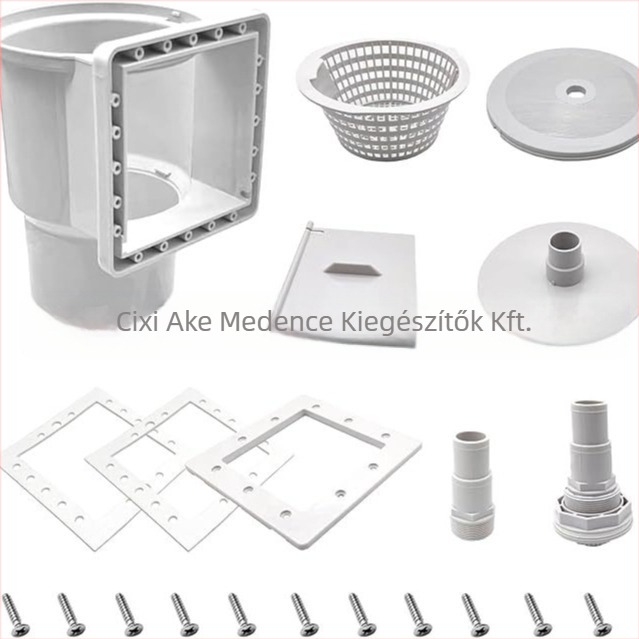 Cixi Ake Medence Kiegészítők Kft.