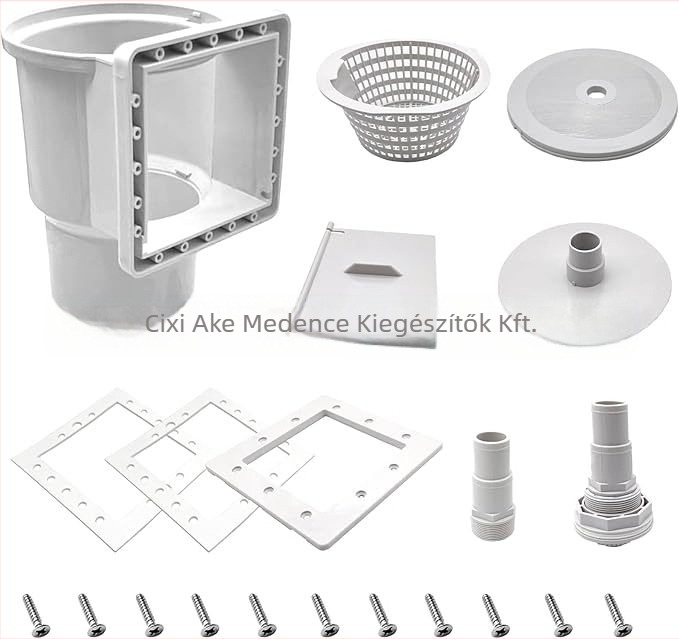 Cixi Ake Medence Kiegészítők Kft.