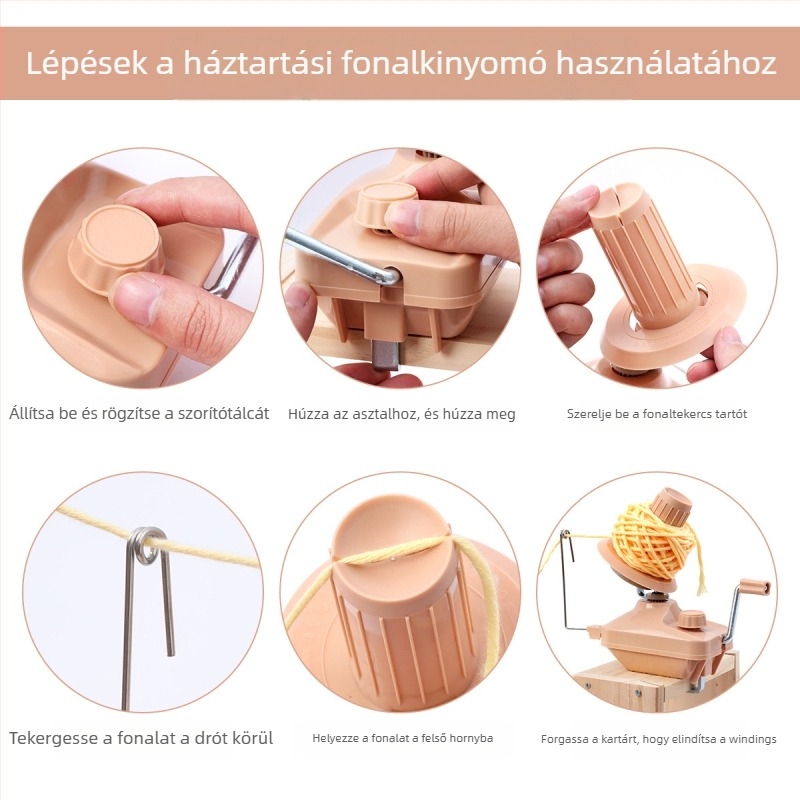 Lépések a háztartási fonalkinyomó használatához

Állítsa be és rögzítse a szorítótálcát

Húzza az asztalhoz, és húzza meg

Szerelje be a fonaltekercs tartót

Tekergesse a fonalat a drót körül

Helyezze a fonalat a felső hornyba

Forgassa a kartárt, hogy elindítsa a windings