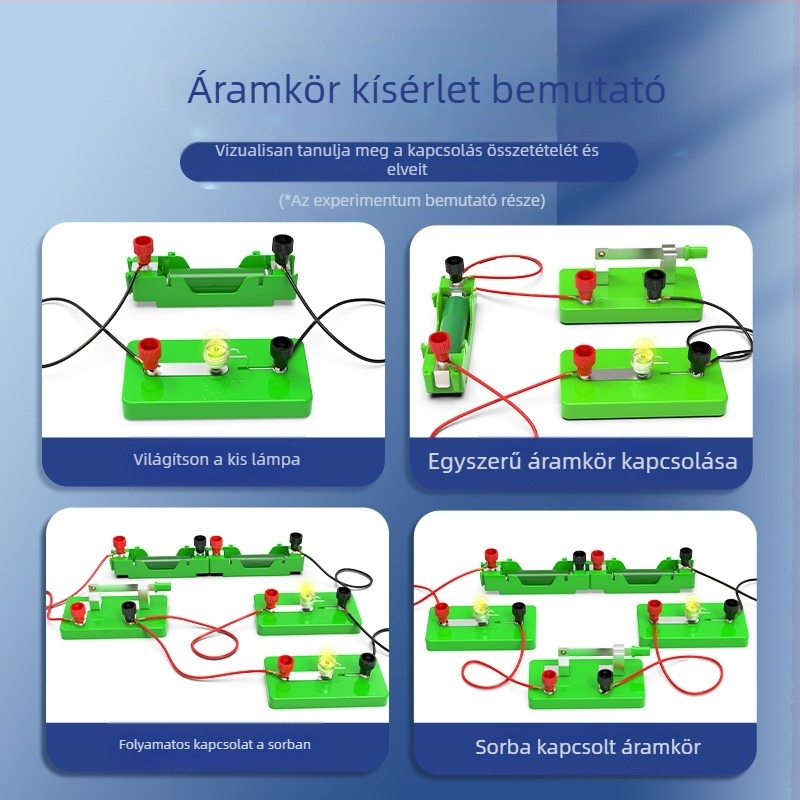 Áramkör kísérlet bemutató

Vizualisan tanulja meg a kapcsolás összetételét és elveit

(*Az experimentum bemutató része)

Világítson a kis lámpa

Egyszerű áramkör kapcsolása

Folyamatos kapcsolat a sorban

Sorba kapcsolt áramkör