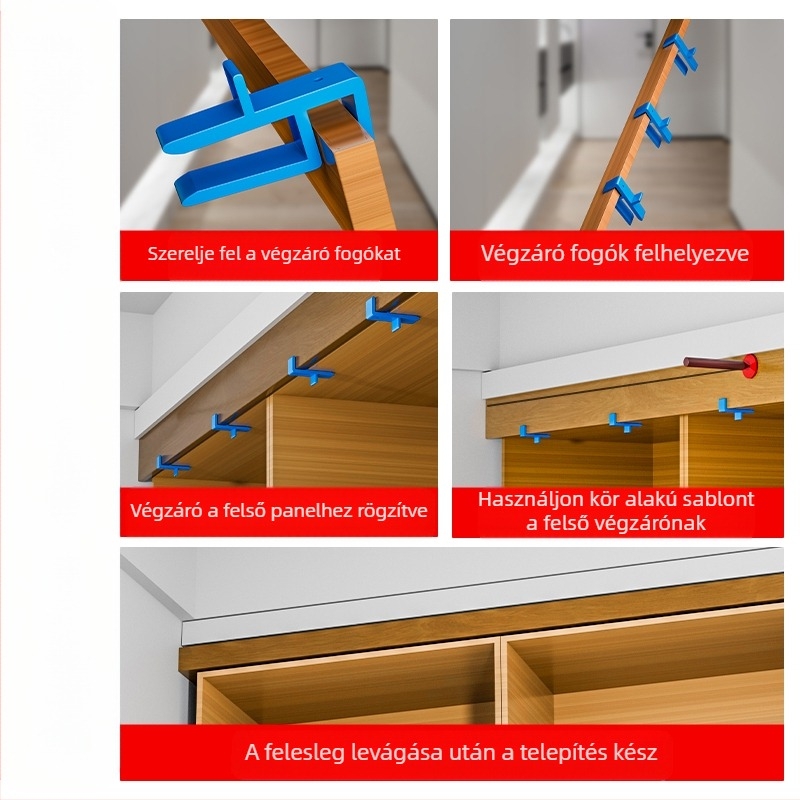 Szerelje fel a végzáró fogókat

Végzáró fogók felhelyezve

Végzáró a felső panelhez rögzítve

Használjon kör alakú sablont a felső végzárónak

A felesleg levágása után a telepítés kész