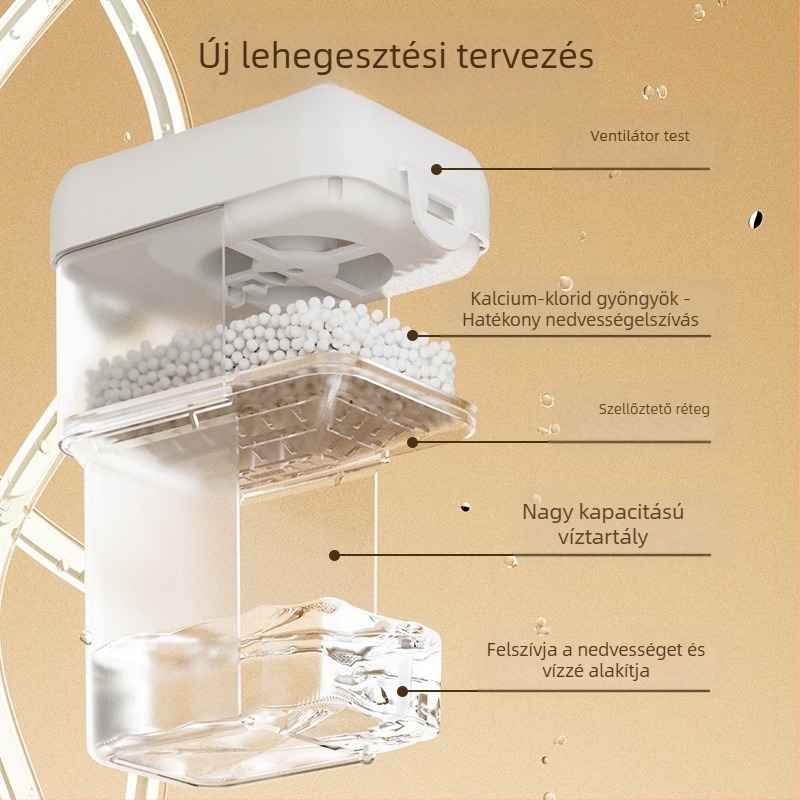 Új lehegesztési tervezés

Ventilátor test

Kalcium-klorid gyöngyök - Hatékony nedvességelszívás

Szellőztető réteg

Nagy kapacitású víztartály

Felszívja a nedvességet és vízzé alakítja