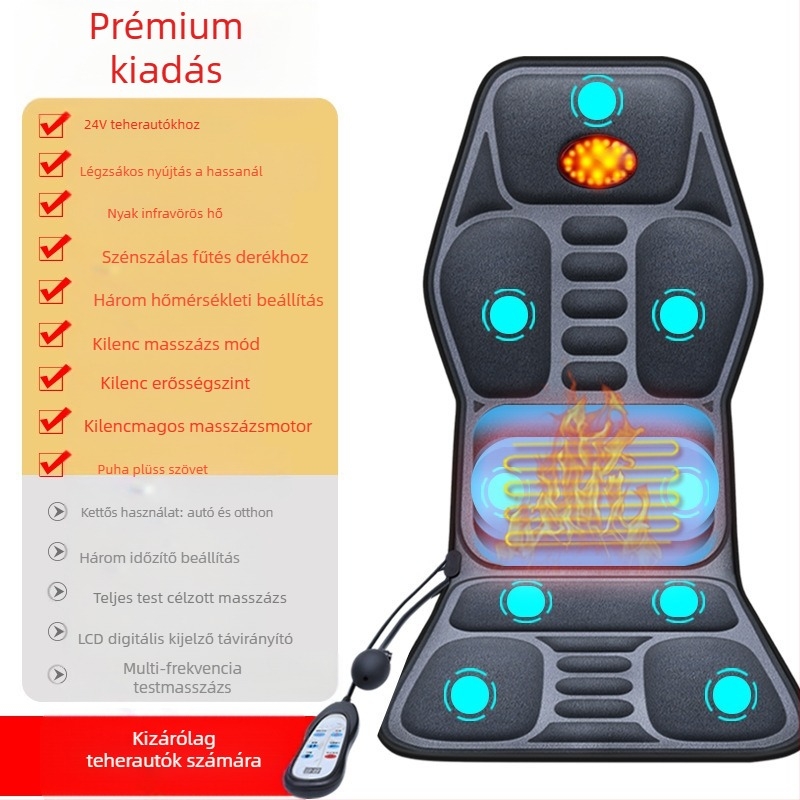 Prémium kiadás

24V teherautókhoz

Légzsákos nyújtás a hassanál

Nyak infravörös hő

Szénszálas fűtés derékhoz

Három hőmérsékleti beállítás

Kilenc masszázs mód

Kilenc erősségszint

Kilencmagos masszázsmotor

Puha plüss szövet

Kettős használat: autó és otthon

Három időzítő beállítás

Teljes test célzott masszázs

LCD digitális kijelző távirányító

Multi-frekvencia testmasszázs

Kizárólag teherautók számára