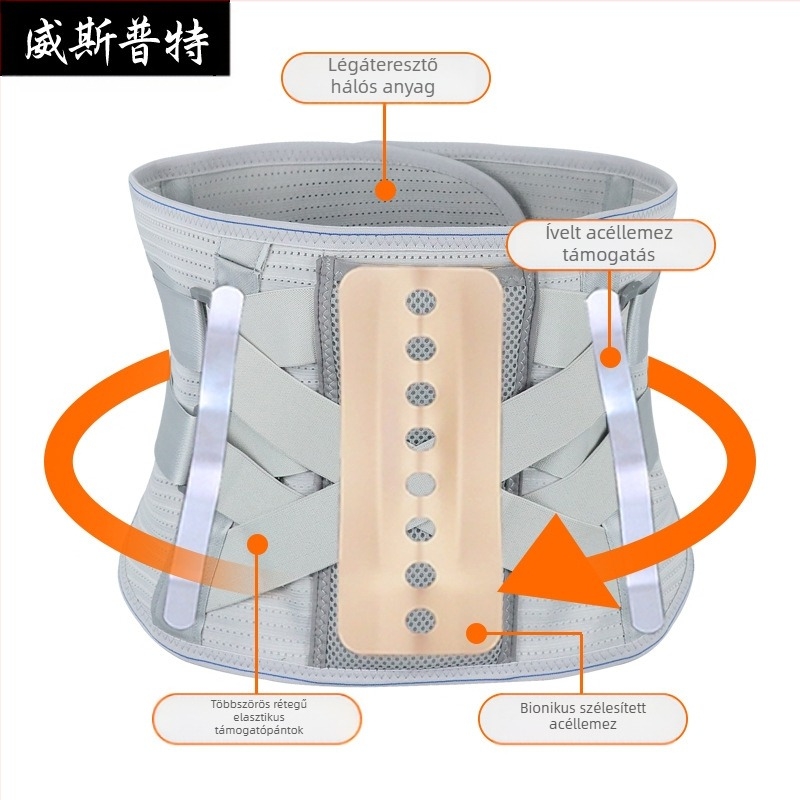 威斯普特

Légáteresztő hálós anyag

Ívelt acéllemez támogatás

Többszörös rétegű elasztikus támogatópántok

Bionikus szélesített acéllemez