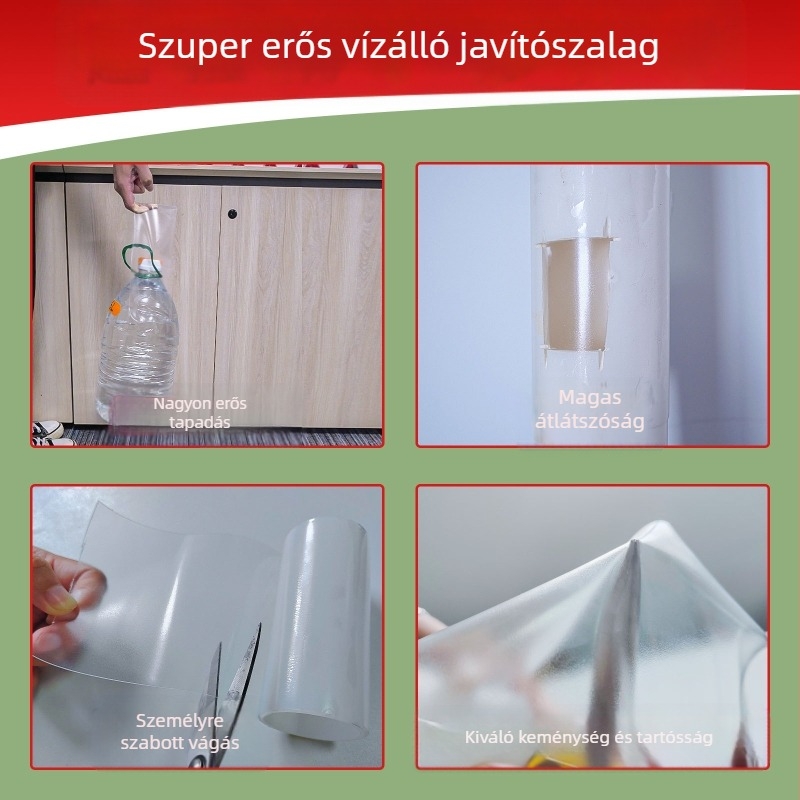 Szuper erős vízálló javítószalag

Nagyon erős tapadás

Magas átlátszóság

Személyre szabott vágás

Kiváló keménység és tartósság