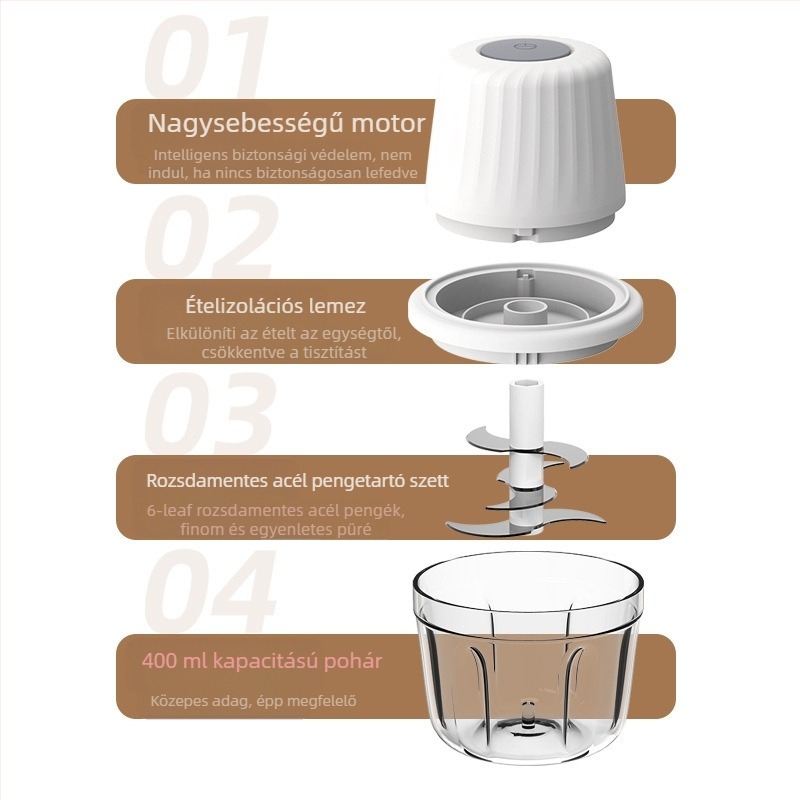 01

Nagysebességű motor

Intelligens biztonsági védelem, nem indul, ha nincs biztonságosan lefedve

02

Ételizolációs lemez

Elkülöníti az ételt az egységtől, csökkentve a tisztítást

03

Rozsdamentes acél pengetartó szett

6-leaf rozsdamentes acél pengék, finom és egyenletes püré

04

400 ml kapacitású pohár

Közepes adag, épp megfelelő