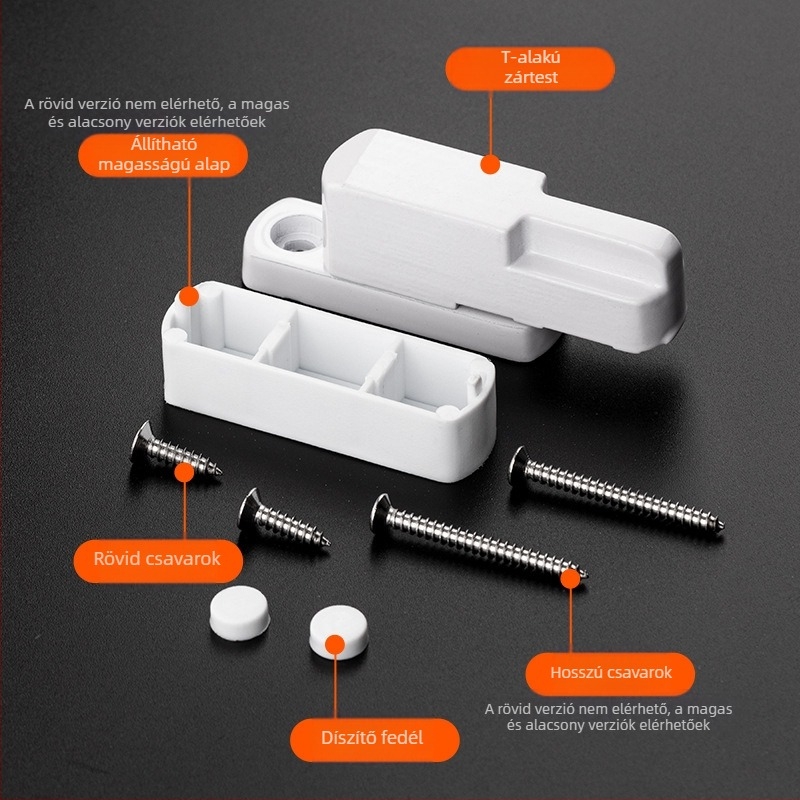 T-alakú zártest

A rövid verzió nem elérhető, a magas és alacsony verziók elérhetőek

Állítható magasságú alap

Rövid csavarok

Hosszú csavarok

A rövid verzió nem elérhető, a magas és alacsony verziók elérhetőek

Díszítő fedél