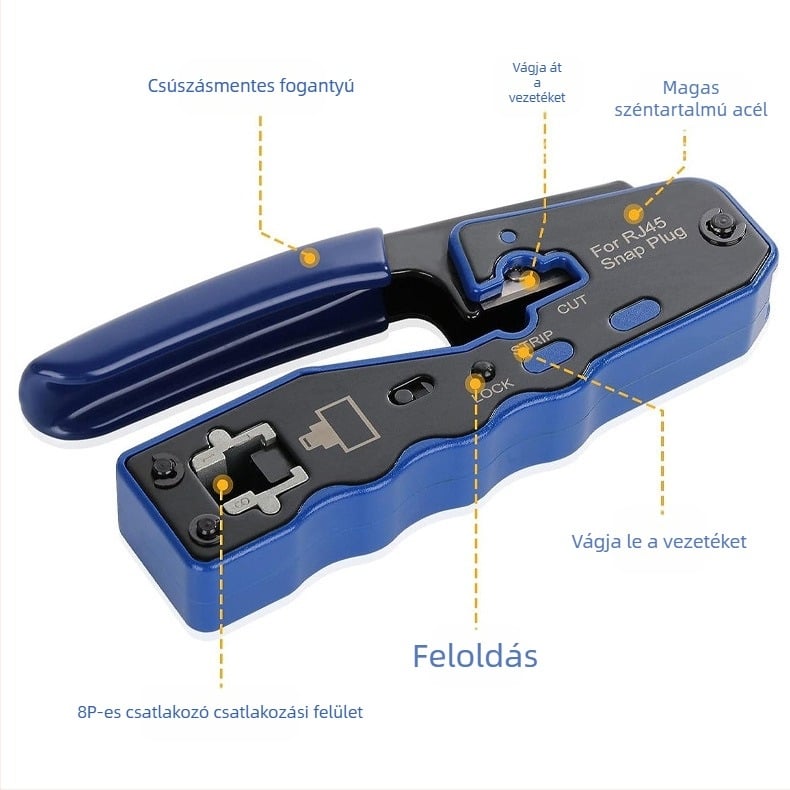 Csúszásmentes fogantyú

Vágja át a vezetéket

Magas széntartalmú acél

For RJ45 Snap Plug

CUT

STRIP

LOCK

Vágja le a vezetéket

Feloldás

8P-es csatlakozó csatlakozási felület