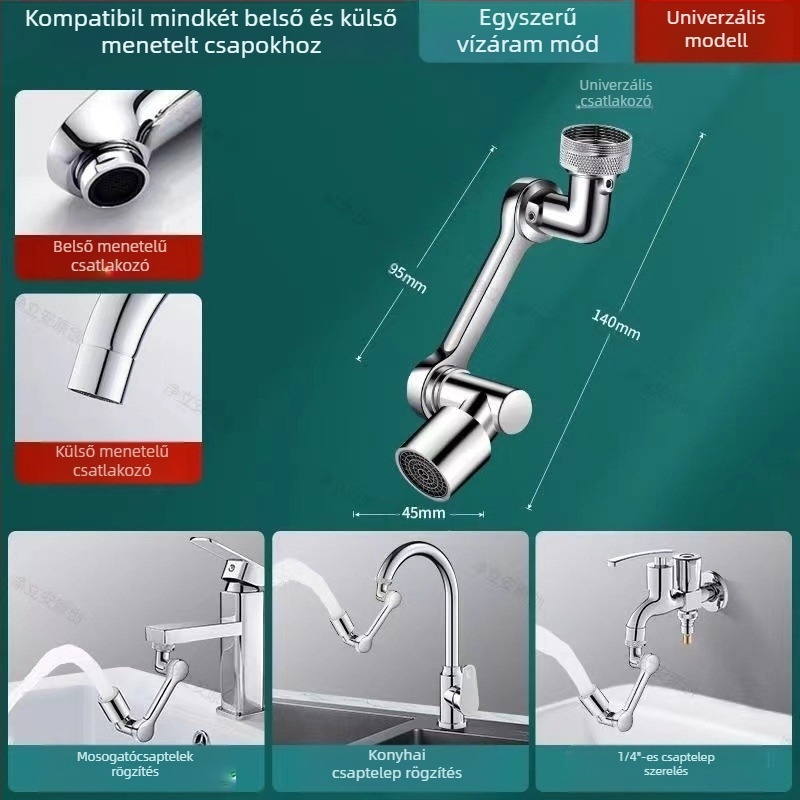 Kompatibil mindkét belső és külső menetelt csapokhoz

Egyszerű vízáram mód

Univerzális modell

Univerzális csatlakozó

Belső menetelű csatlakozó

Külső menetelű csatlakozó

95mm

140mm

45mm

Mosogatócsaptelek rögzítés

Konyhai csaptelep rögzítés

1/4"-es csaptelep szerelés