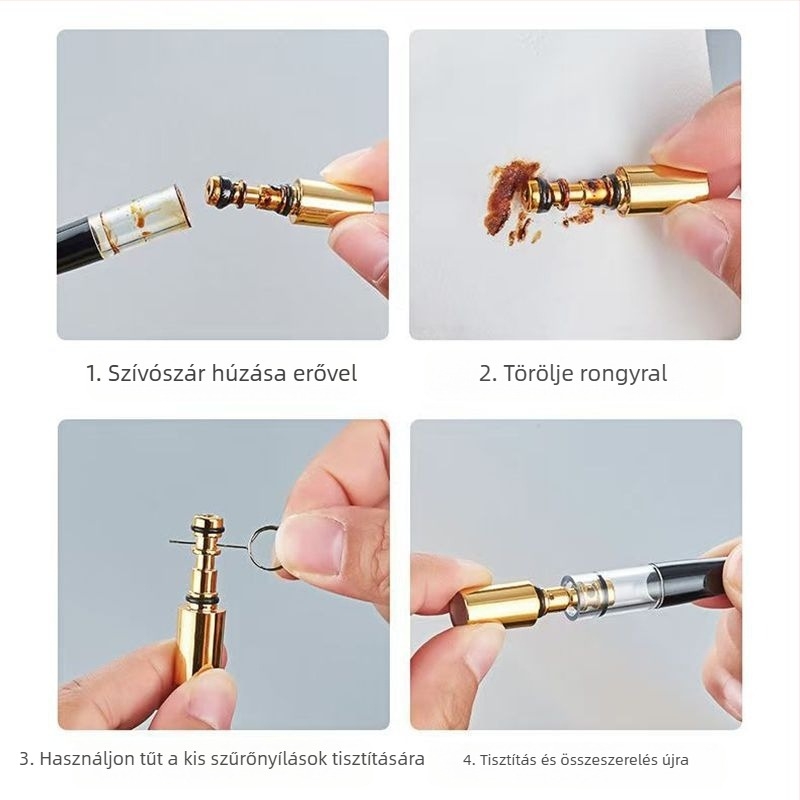 1. Szívószár húzása erővel

2. Törölje rongyral

3. Használjon tűt a kis szűrőnyílások tisztítására

4. Tisztítás és összeszerelés újra