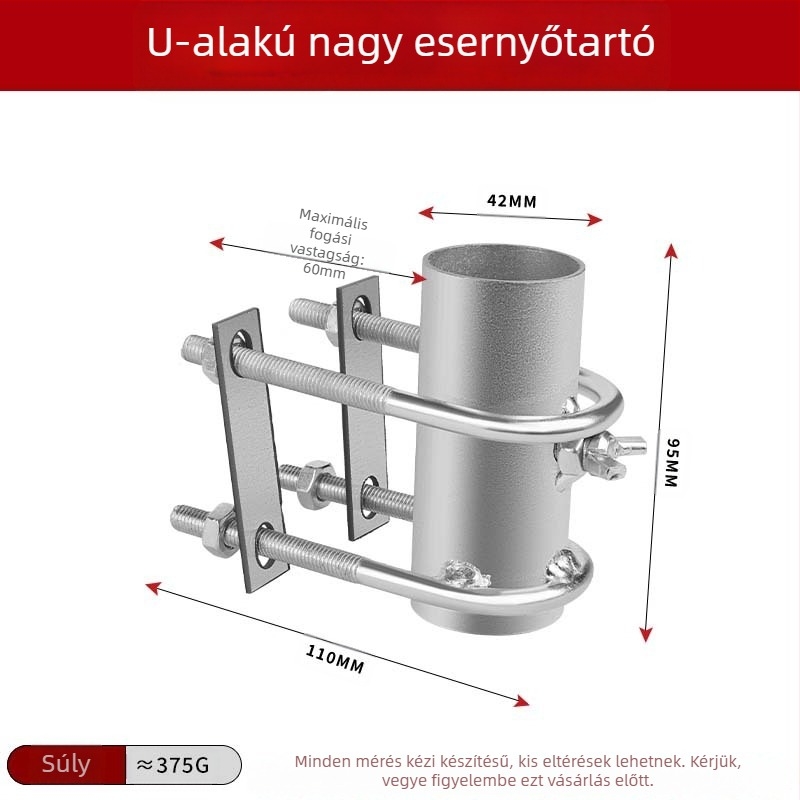 U-alakú nagy esernyőtartó

Maximális fogási vastagság: 60mm

42MM

95MM

110MM

Súly

≈375G

Minden mérés kézi készítésű, kis eltérések lehetnek. Kérjük, vegye figyelembe ezt vásárlás előtt.