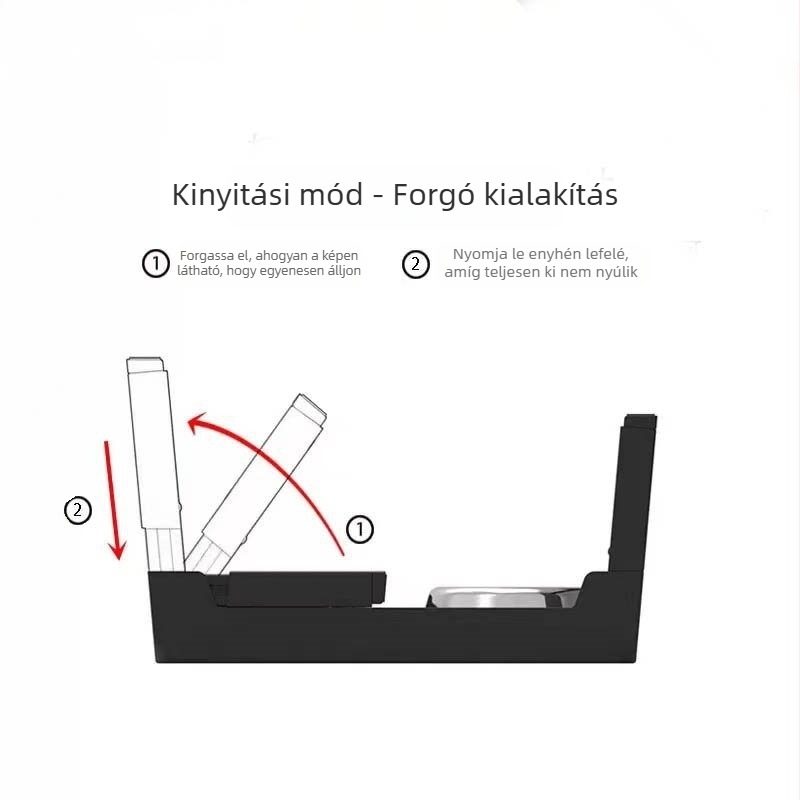 Kinyitási mód - Forgó kialakítás

① Forgassa el, ahogyan a képen látható, hogy egyenesen álljon

② Nyomja le enyhén lefelé, amíg teljesen ki nem nyúlik

②

①