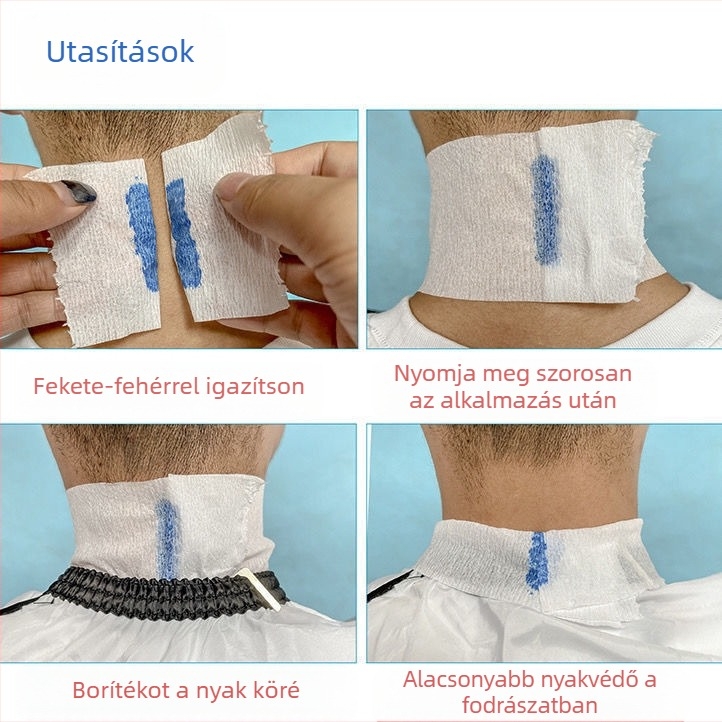 Utasítások

Fekete-fehérrel igazítson

Nyomja meg szorosan az alkalmazás után

Borítékot a nyak köré

Alacsonyabb nyakvédő a fodrászatban