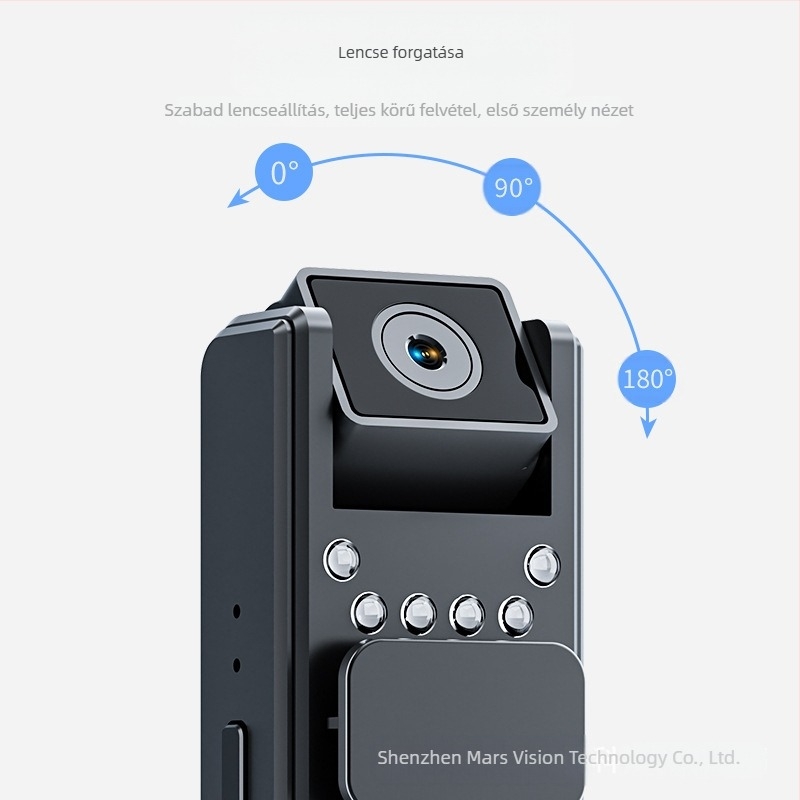 Lencse forgatása

Szabad lencseállítás, teljes körű felvétel, első személy nézet

0°

90°

180°

Shenzhen Mars Vision Technology Co., Ltd.