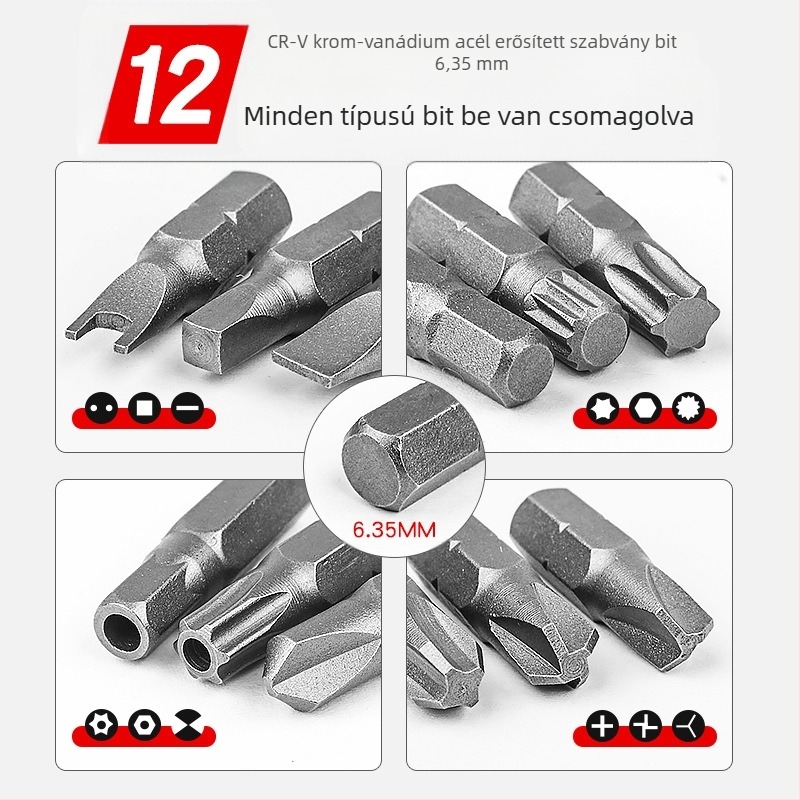 12

CR-V krom-vanádium acél erősített szabvány bit 6,35 mm

Minden típusú bit be van csomagolva

6.35MM