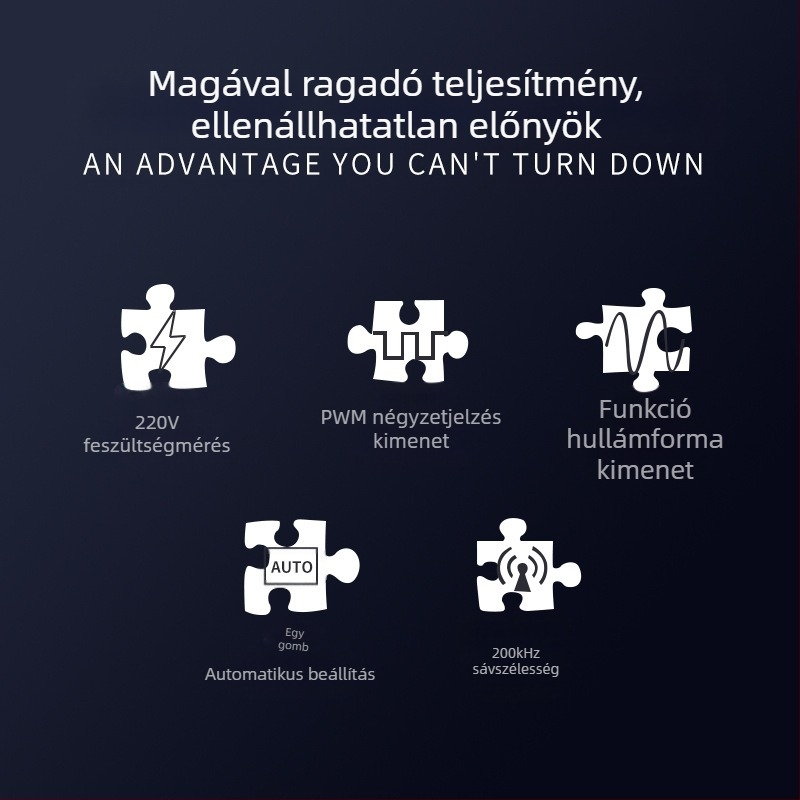 Magával ragadó teljesítmény, ellenállhatatlan előnyök
AN ADVANTAGE YOU CAN'T TURN DOWN

220V feszültségmérés

PWM négyzetjelzés kimenet

Funkció hullámforma kimenet

AUTO

Egy gomb

Automatikus beállítás

200kHz sávszélesség