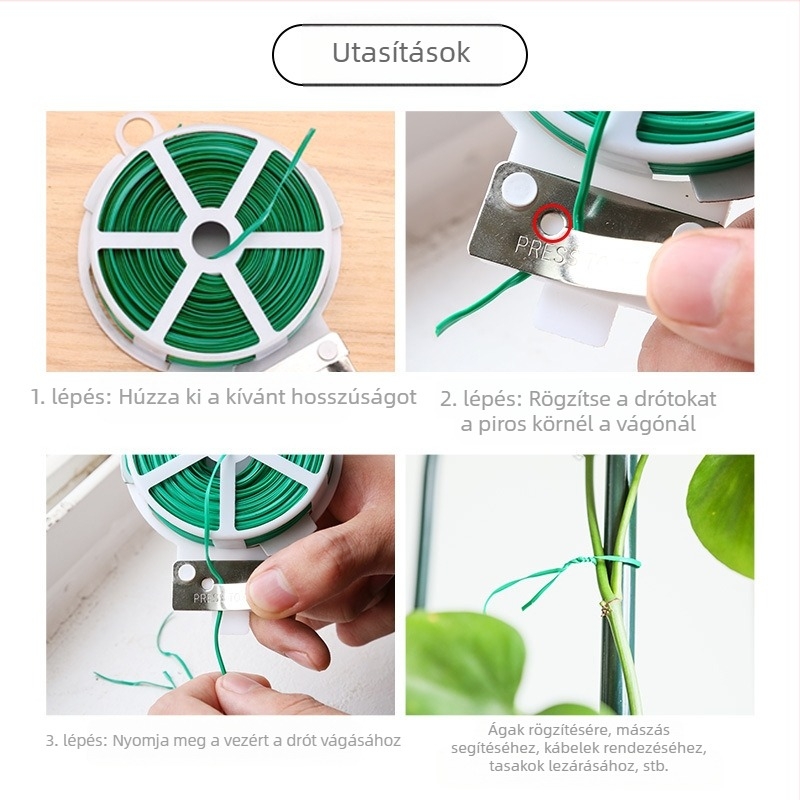 Utasítások

PRESS

1. lépés: Húzza ki a kívánt hosszúságot

2. lépés: Rögzítse a drótokat a piros körnél a vágónál

PRESS

3. lépés: Nyomja meg a vezért a drót vágásához

Ágak rögzítésére, mászás segítéséhez, kábelek rendezéséhez, tasakok lezárásához, stb.