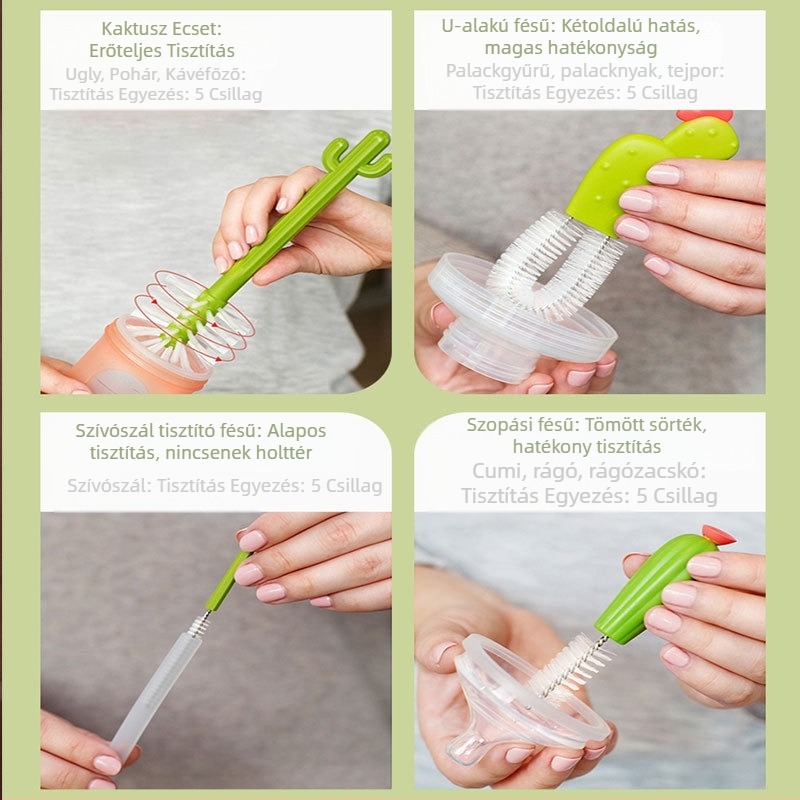 Kaktusz Ecset:
Erőteljes Tisztítás
Ugly, Pohár, Kávéfőző:
Tisztítás Egyezés: 5 Csillag

U-alakú fésű: Kétoldalú hatás,
magas hatékonyság
Palackgyűrű, palacknyak, tejpor:
Tisztítás Egyezés: 5 Csillag

Szívószál tisztító fésű: Alapos
tisztítás, nincsenek holttér
Szívószál: Tisztítás Egyezés: 5 Csillag

Szopási fésű: Tömött sörték,
hatékony tisztítás
Cumi, rágó, rágózacskó:
Tisztítás Egyezés: 5 Csillag