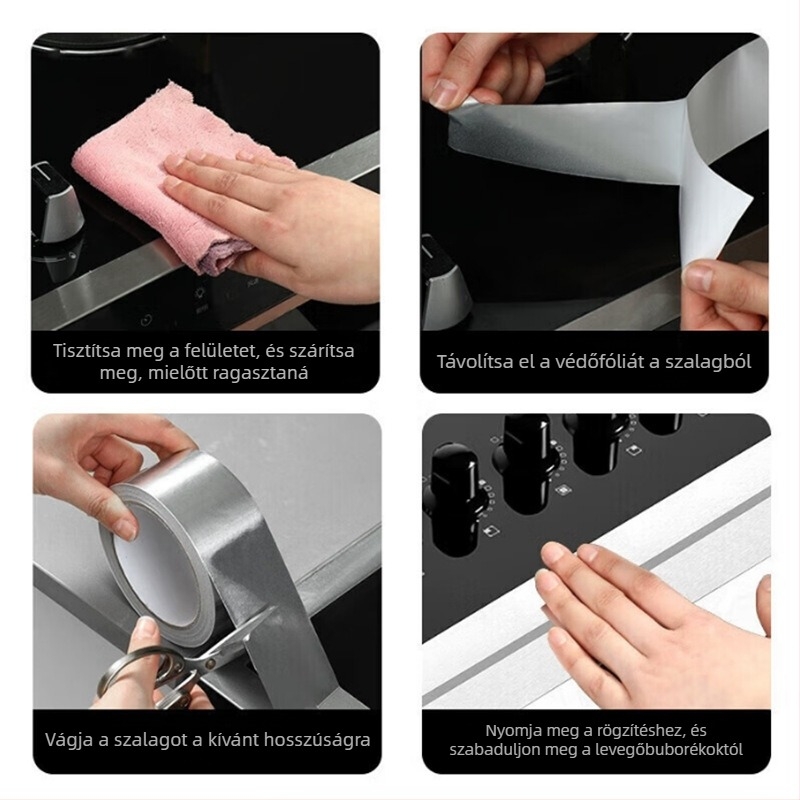 Tisztítsa meg a felületet, és szárítsa meg, mielőtt ragasztaná

Távolítsa el a védőfóliát a szalagból

Vágja a szalagot a kívánt hosszúságra

Nyomja meg a rögzítéshez, és szabaduljon meg a levegőbuborékoktól