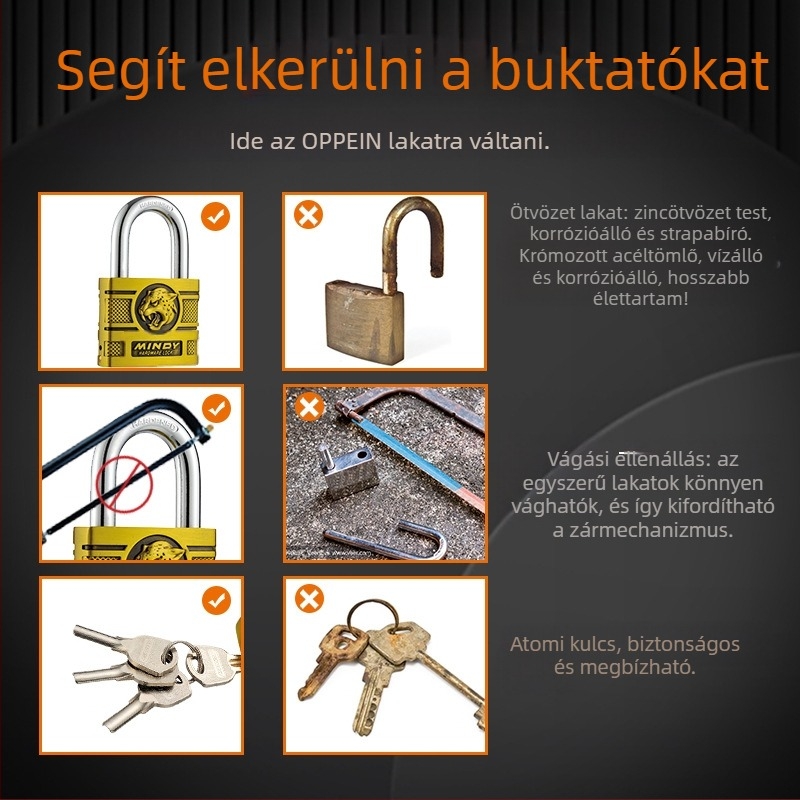 Segít elkerülni a buktatókat

Ide az OPPEIN lakatra váltani.

HARDENED

MINDY
HARDWARE LOCK

Ötvözet lakat: zincötvözet test, korrózióálló és strapabíró. Krómozott acéltömlő, vízálló és korrózióálló, hosszabb élettartam!

HARDENED

Vágási ellenállás: az egyszerű lakatok könnyen vághatók, és így kifordítható a zármechanizmus.

Atomi kulcs, biztonságos és megbízható.