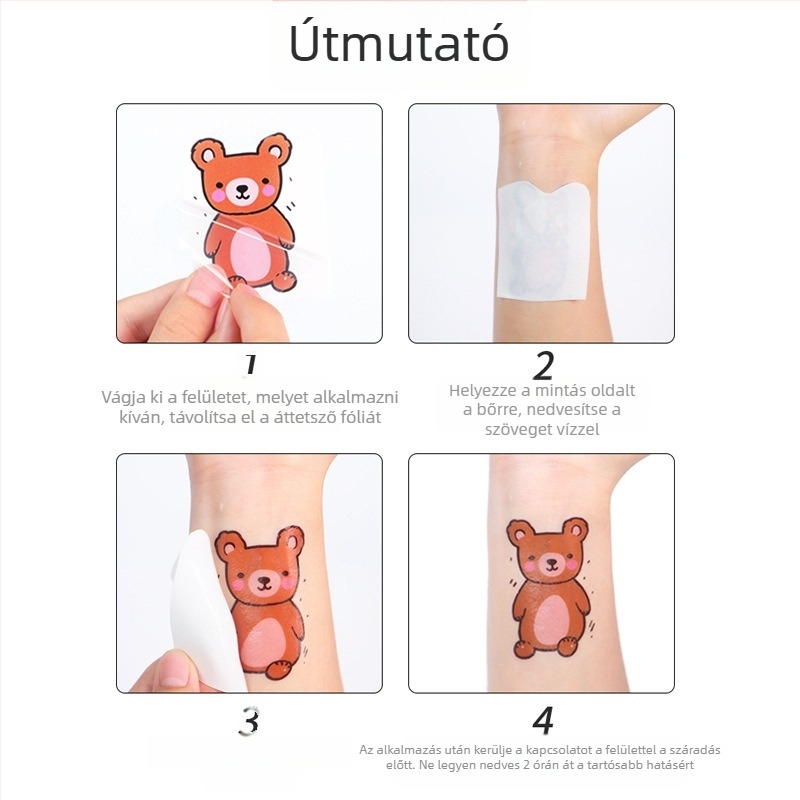 Útmutató

1

Vágja ki a felületet, melyet alkalmazni kíván, távolítsa el a áttetsző fóliát

2

Helyezze a mintás oldalt a bőrre, nedvesítse a szöveget vízzel

3

4

Az alkalmazás után kerülje a kapcsolatot a felülettel a száradás előtt. Ne legyen nedves 2 órán át a tartósabb hatásért