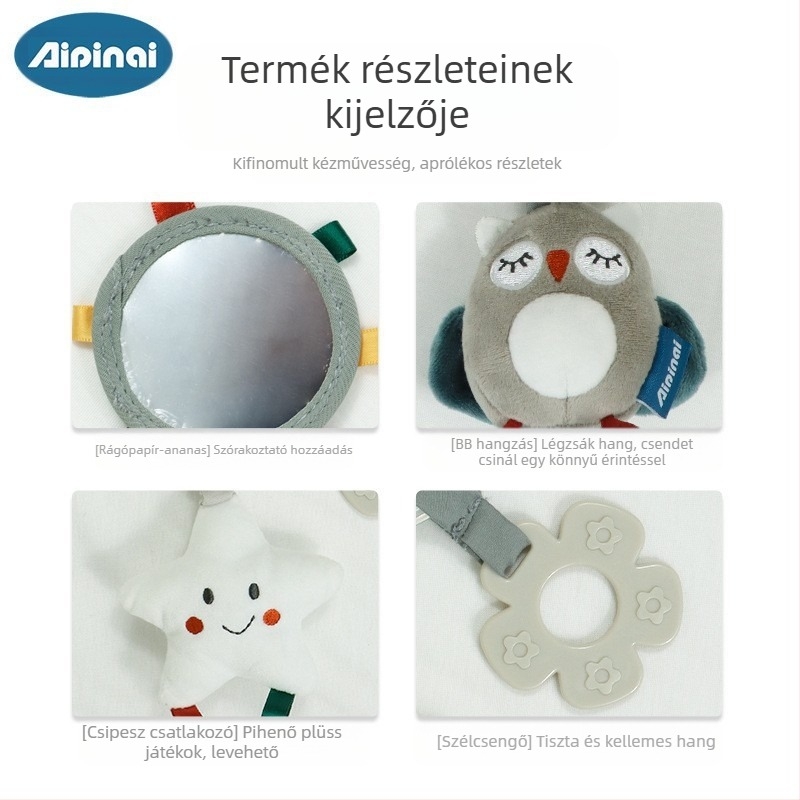 Aipinai

Termék részleteinek kijelzője

Kifinomult kézművesség, aprólékos részletek

[Rágópapír-ananas] Szórakoztató hozzáadás

Aipinai

[BB hangzás] Légzsák hang, csendet csinál egy könnyű érintéssel

[Csipesz csatlakozó] Pihenő plüss játékok, levehető

[Szélcsengő] Tiszta és kellemes hang