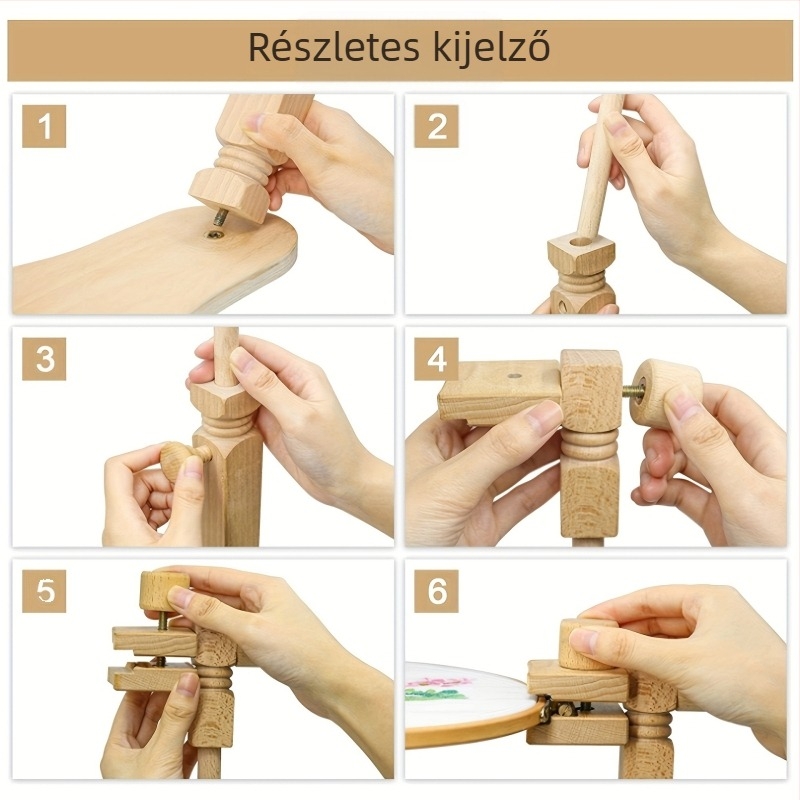 Részletes kijelző

1

2

3

4

5

6