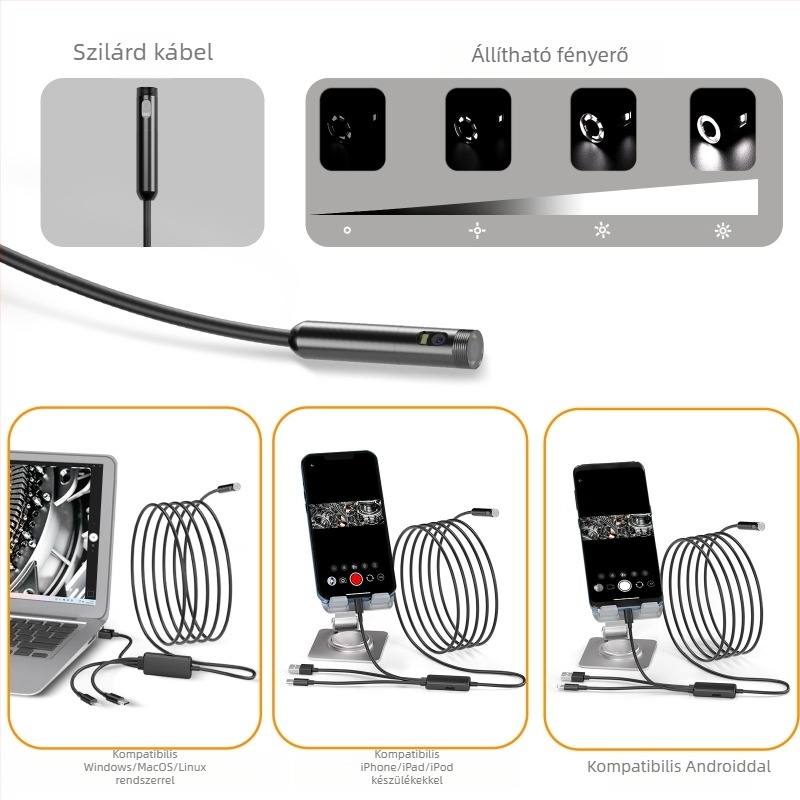 Szilárd kábel

Állítható fényerő

Kompatibilis Windows/MacOS/Linux rendszerrel

Kompatibilis iPhone/iPad/iPod készülékekkel

Kompatibilis Androiddal