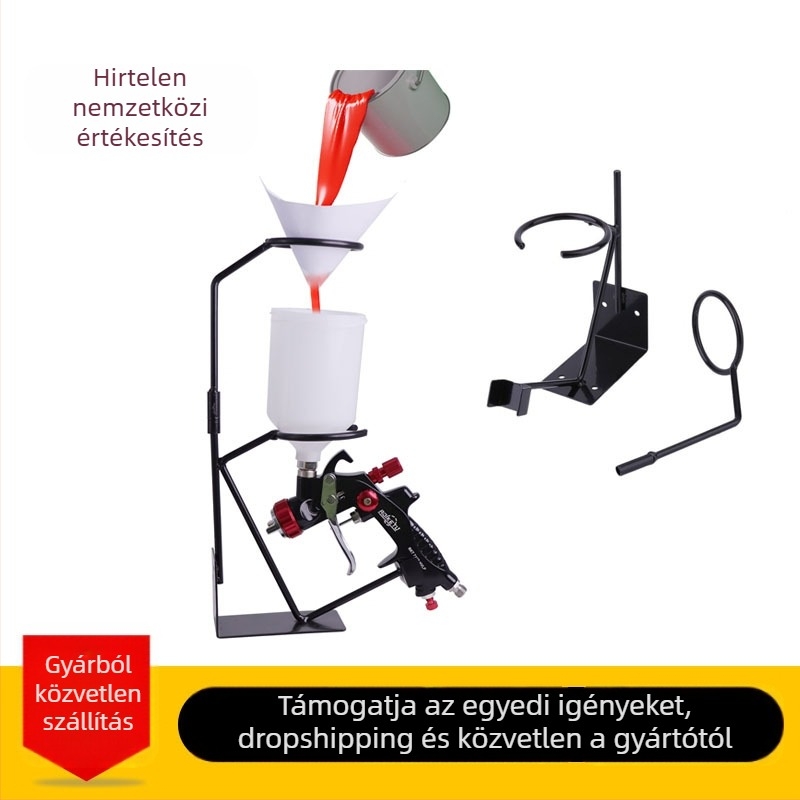 Hirtelen nemzetközi értékesítés

Gyárból közvetlen szállítás

Támogatja az egyedi igényeket, dropshipping és közvetlen a gyártótól