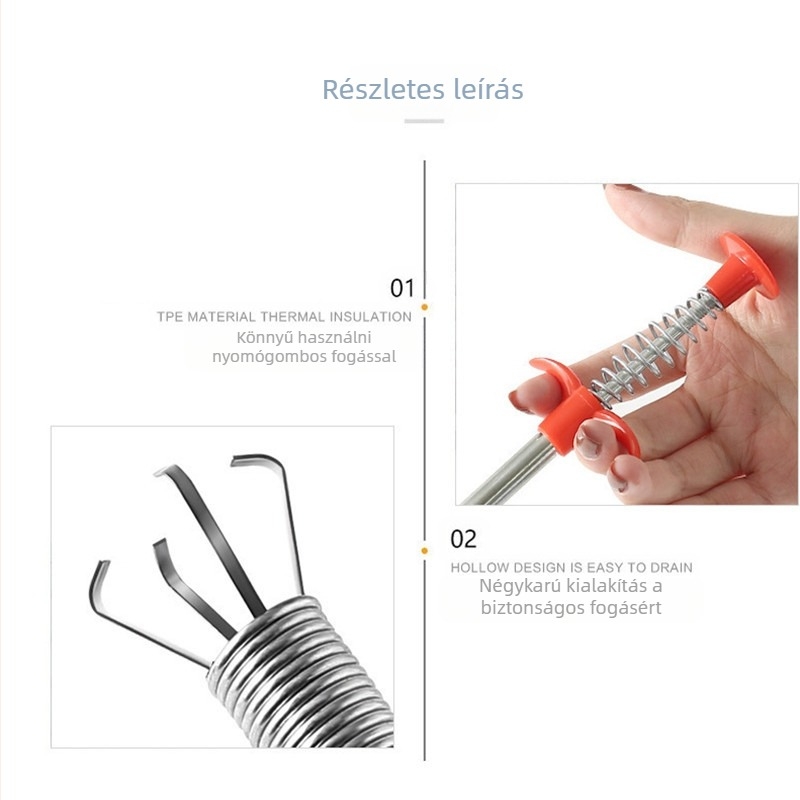 Részletes leírás

01

TPE MATERIAL THERMAL INSULATION

Könnyű használni nyomógombos fogással

02

HOLLOW DESIGN IS EASY TO DRAIN

Négykarú kialakítás a biztonságos fogásért