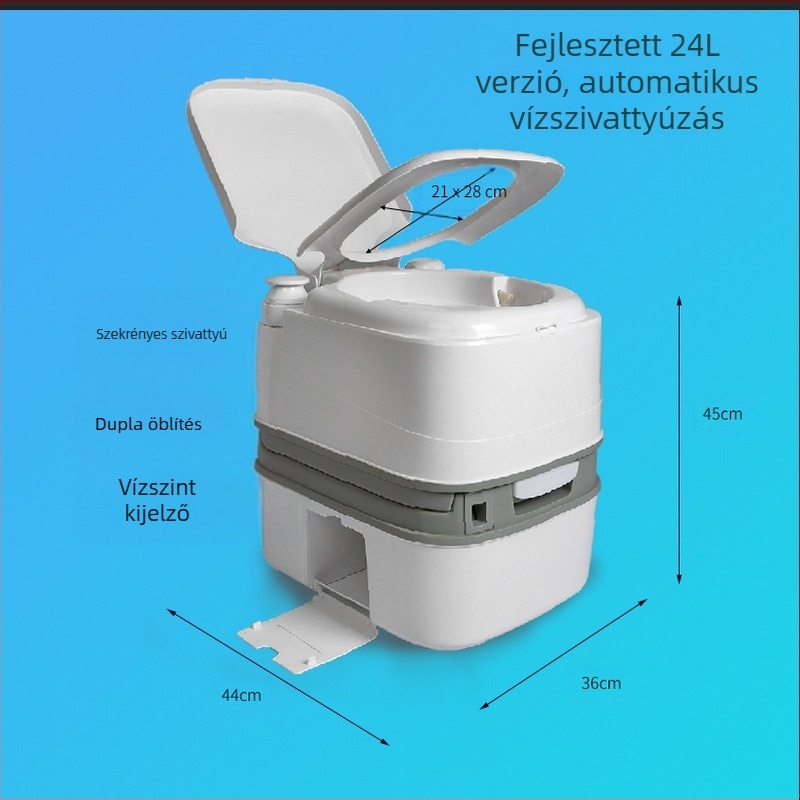 Fejlesztett 24L verzió, automatikus vízszivattyúzás

21 x 28 cm

Szekrényes szivattyú

Dupla öblítés

Vízszint kijelző

45cm

44cm

36cm